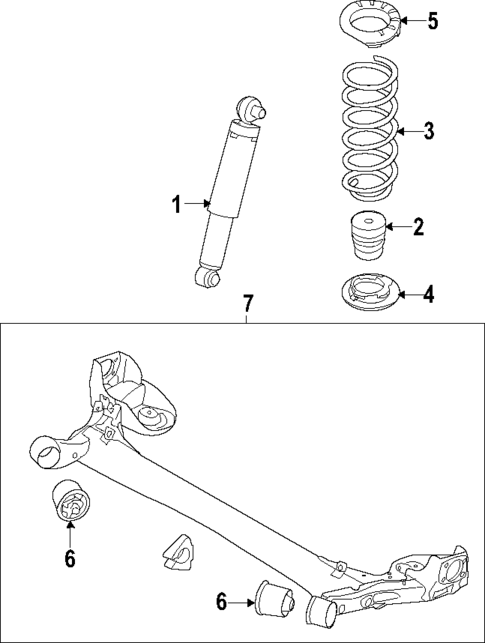 5
3
1
2
4
7
6
6