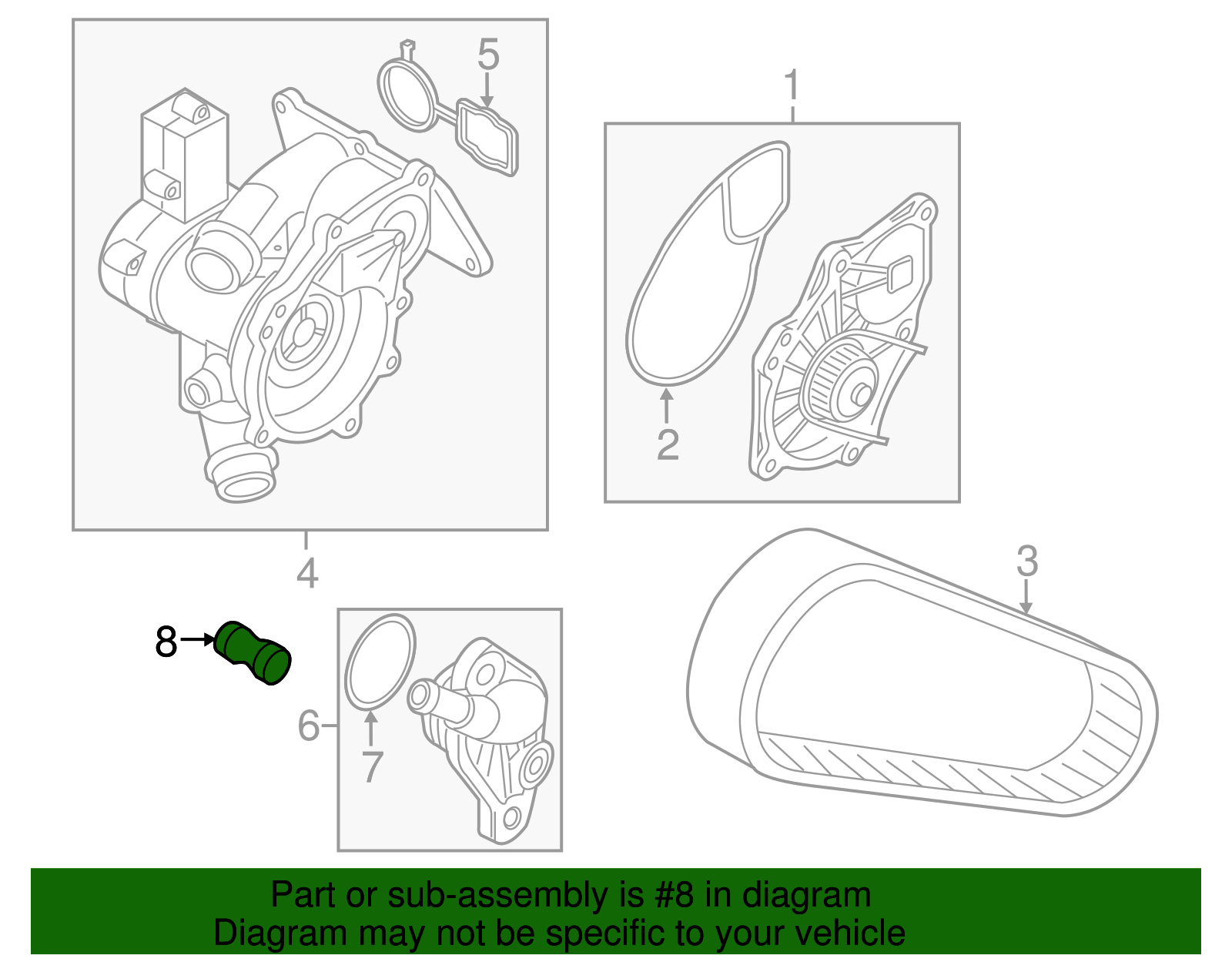 5
1
2
4
3
8
6
7
Part or sub-assembly is #8 in diagram
Diagram may not be specific to your vehicle