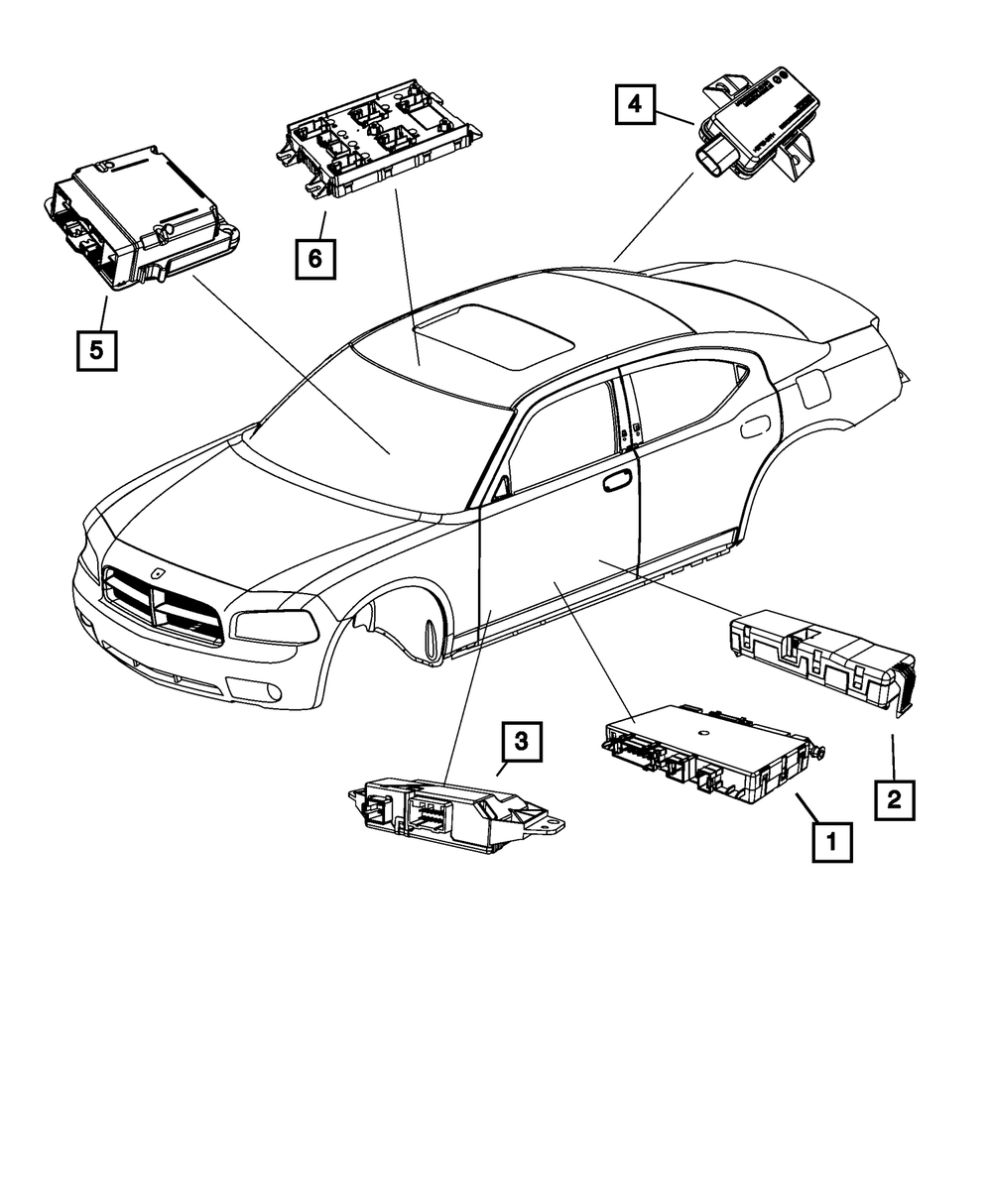 4
6
5
3
2
1