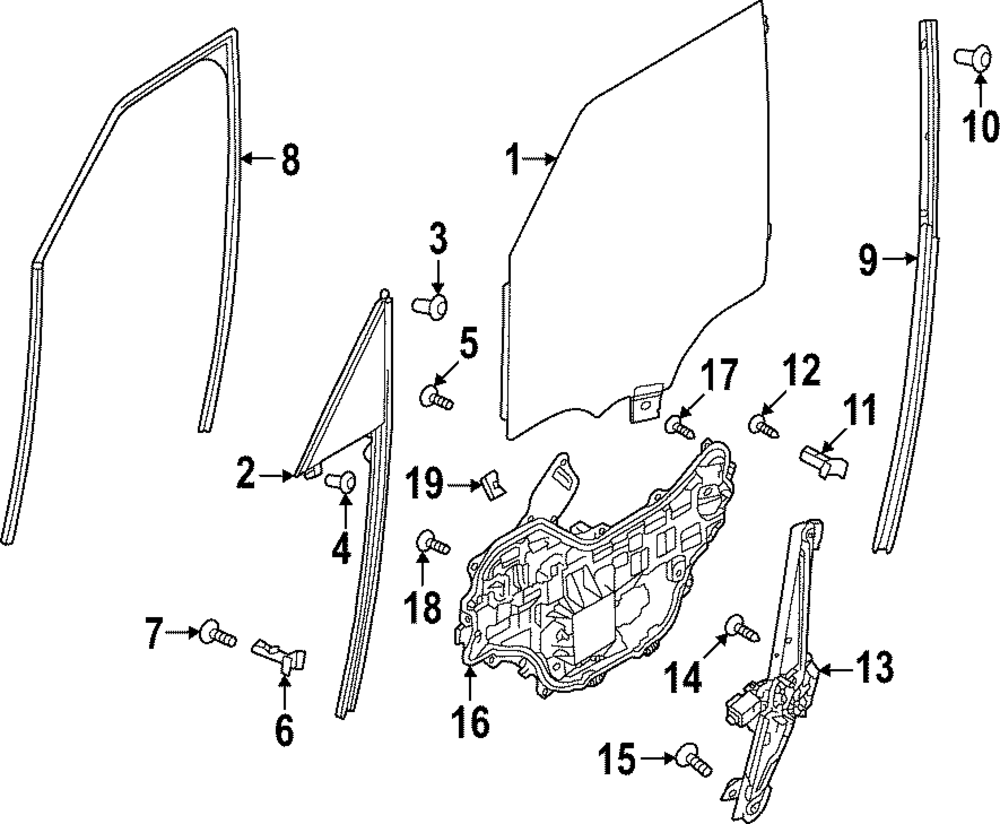 8
1
10
3
9
5
17
12
11
2
19
4
18
7
6
16
14
13
15