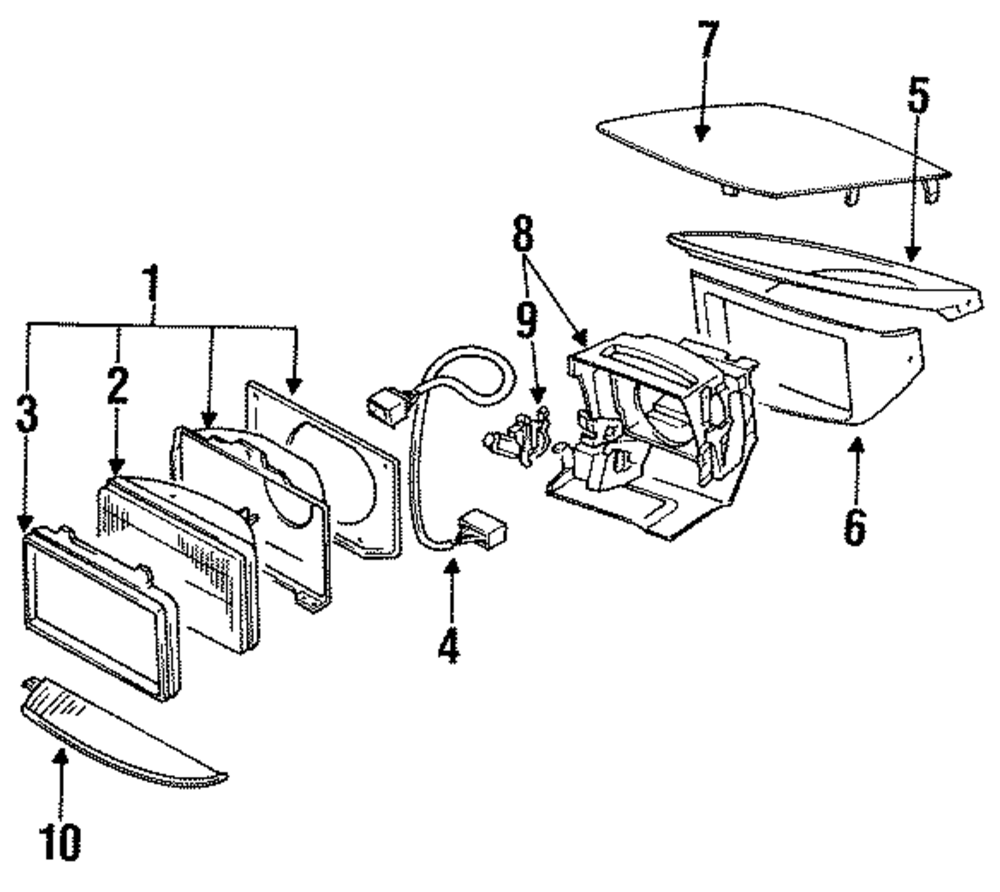 7
5
8
1
9
3
2
6
4
10