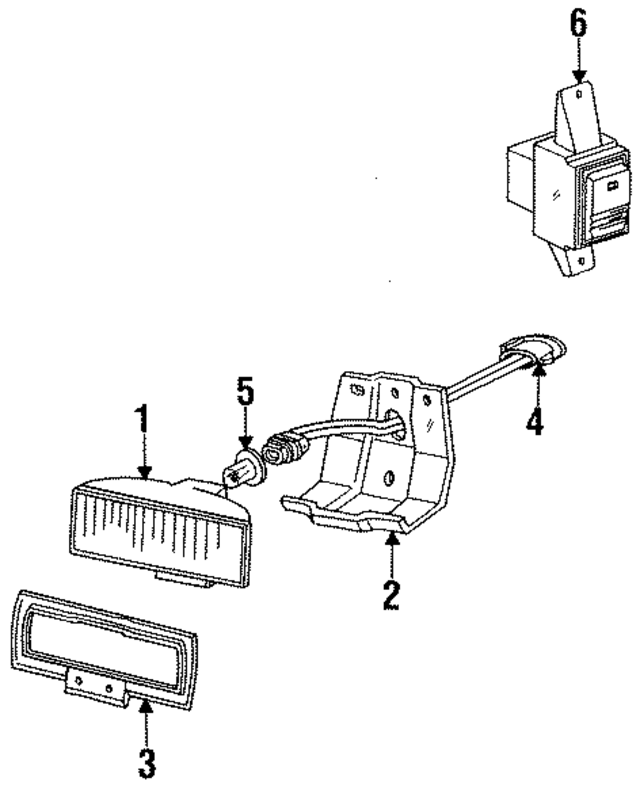 6
5
1
4
2
3