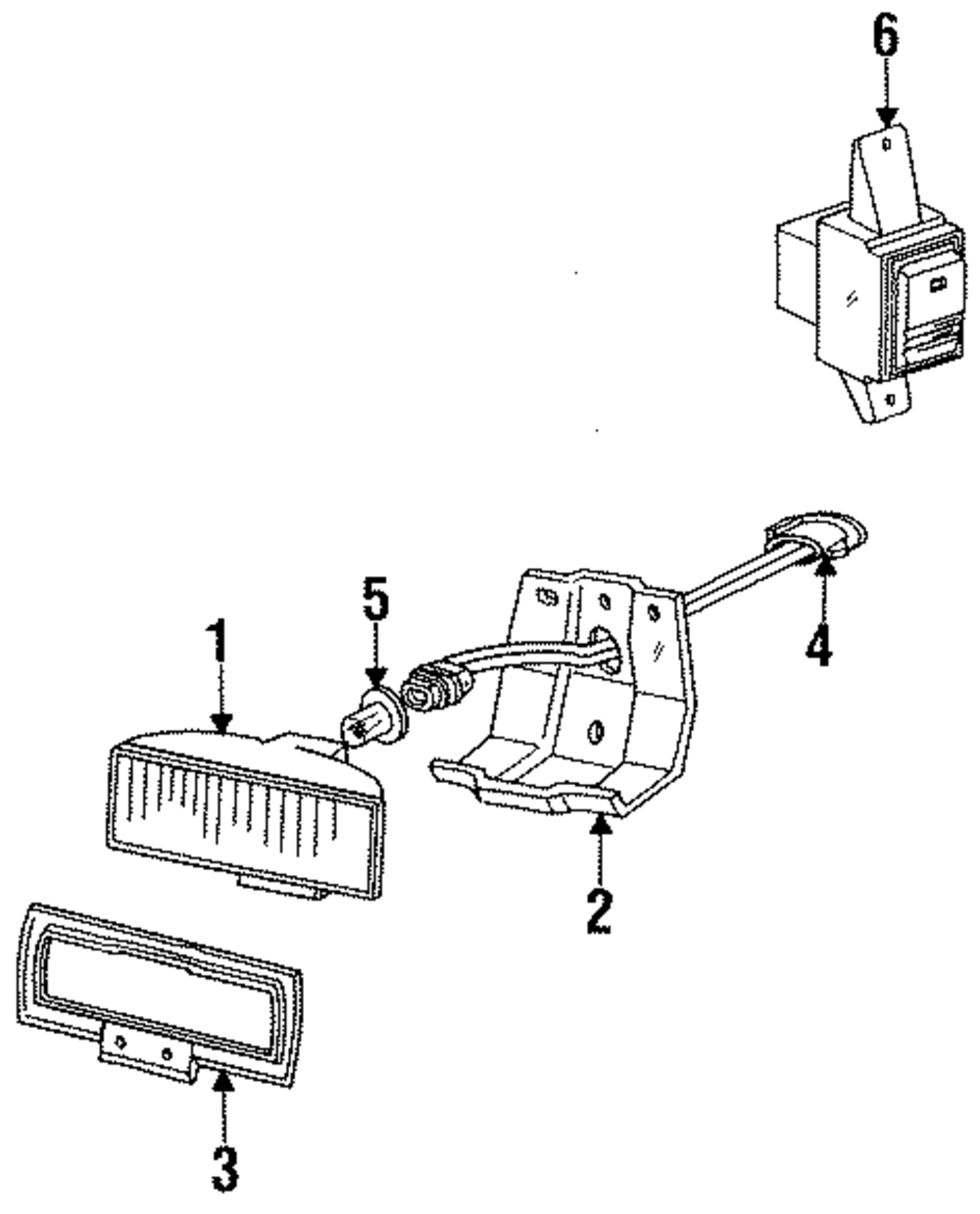 6
5
1
4
2
3