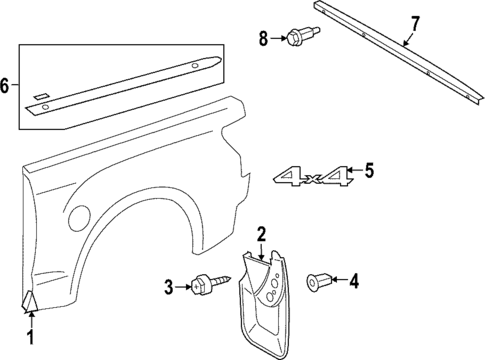 8
7
6
4x4
5
2
3
4
1