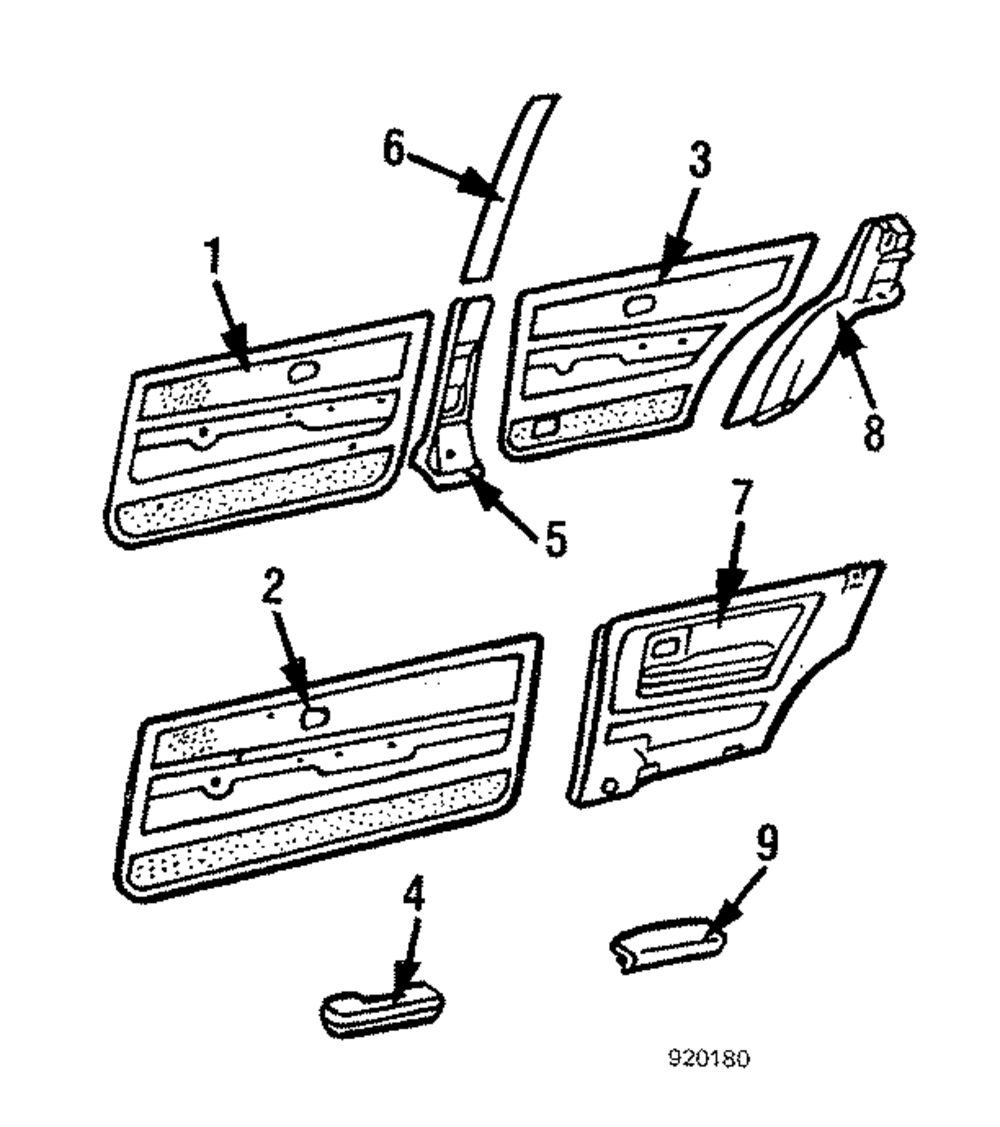 6
3
1
8
5
7
2
9
4
920180