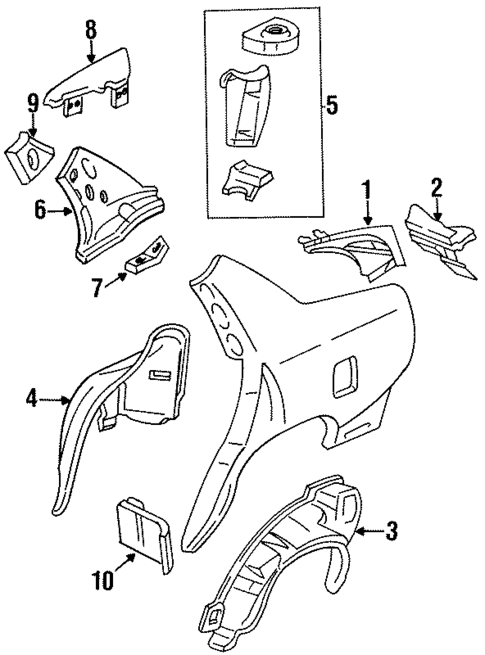 8
9
5
6
1
2
7
4
3
10