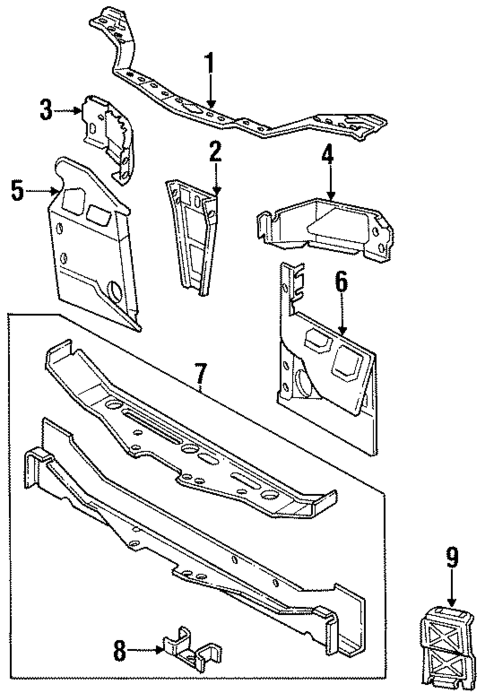 1
3
2
4
5
6
7
8
9