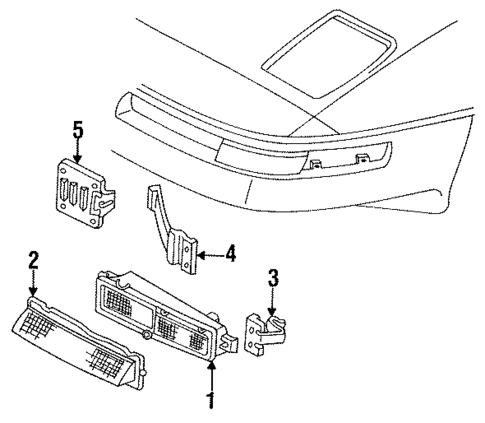 5
4
2
3
1