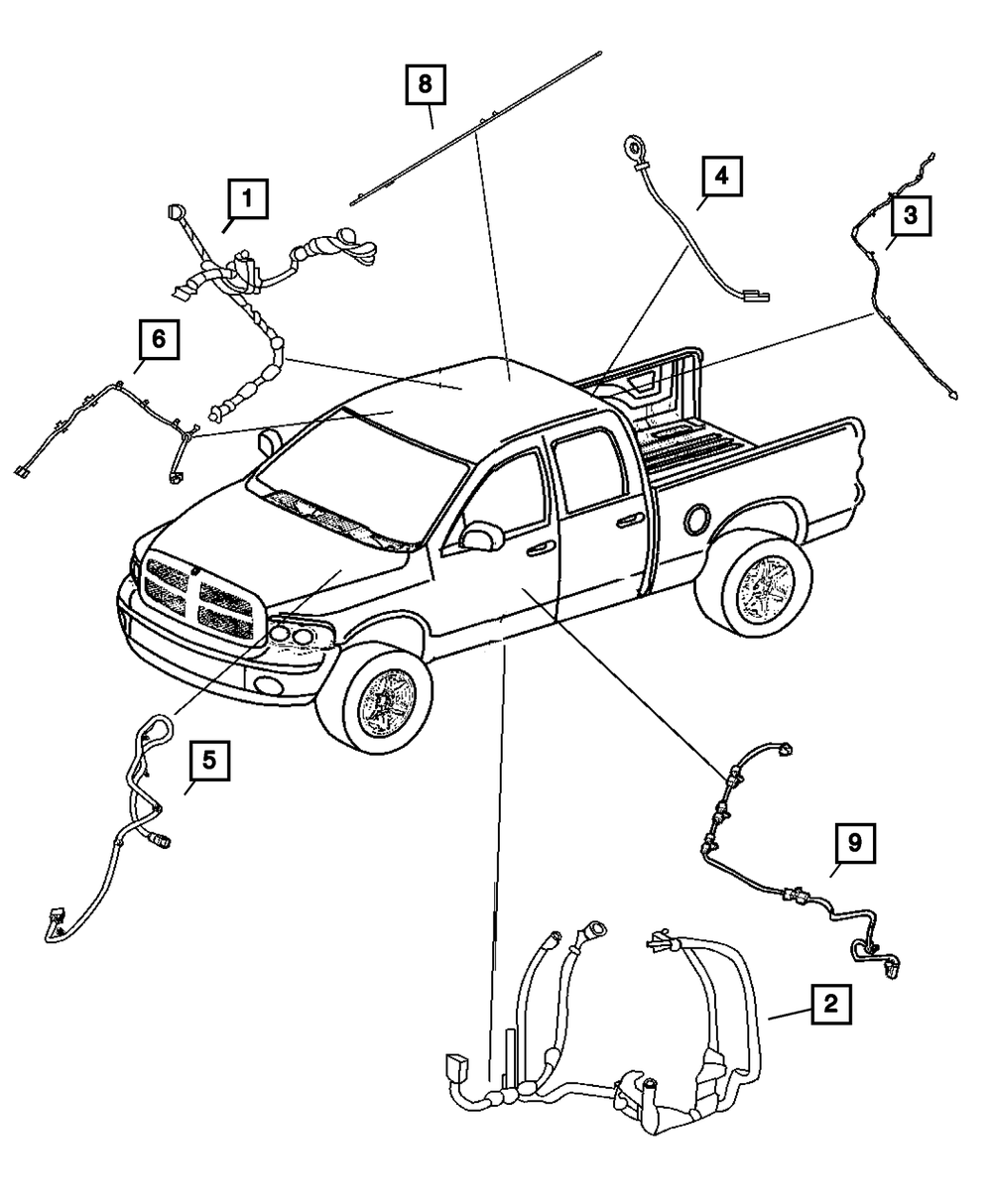 8
1
4
3
6
5
9
2