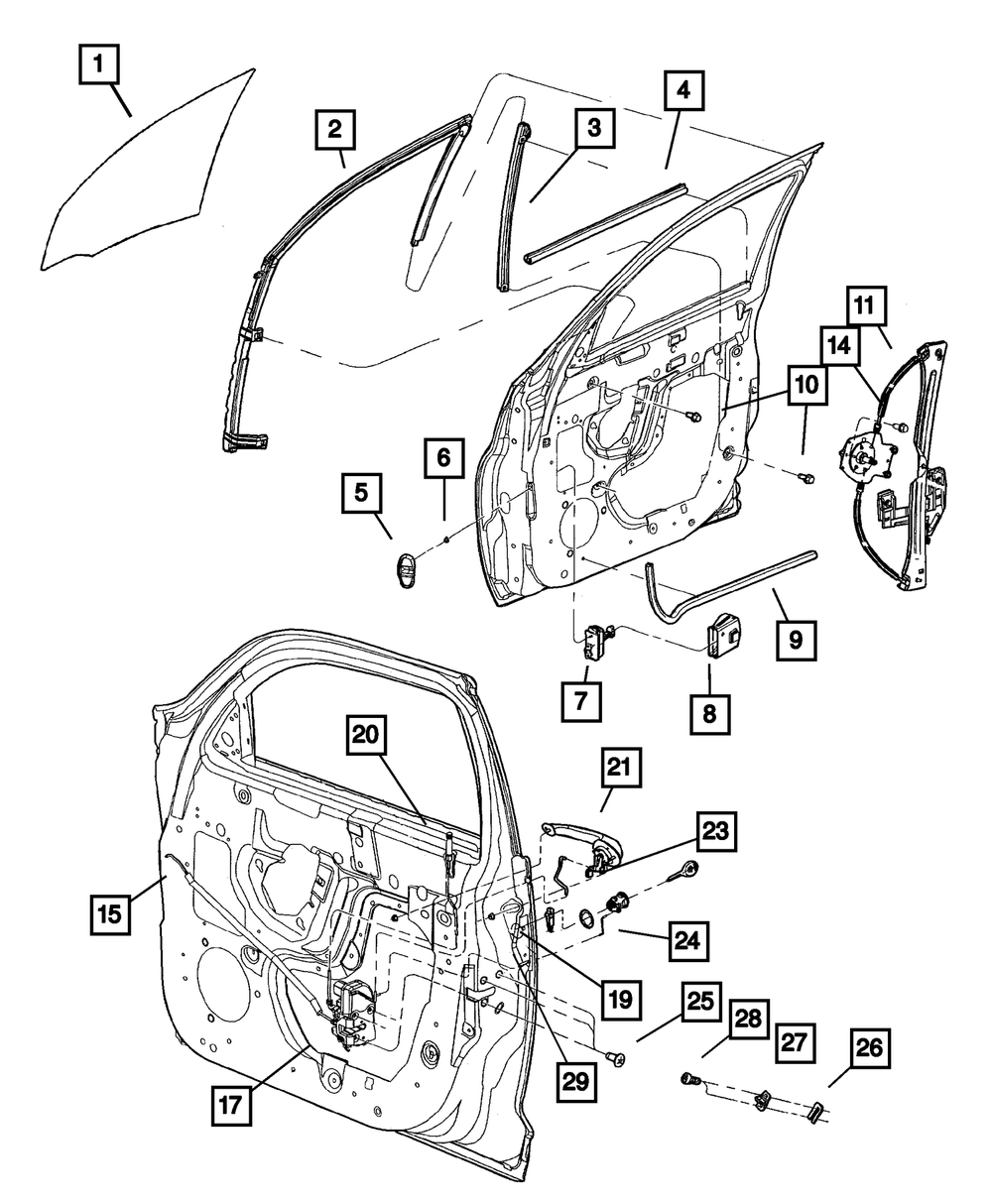 1
2
3
4
11
14
10
6
5
9
7
8
20
21
23
15
24
19
25
28
27
26
29
17