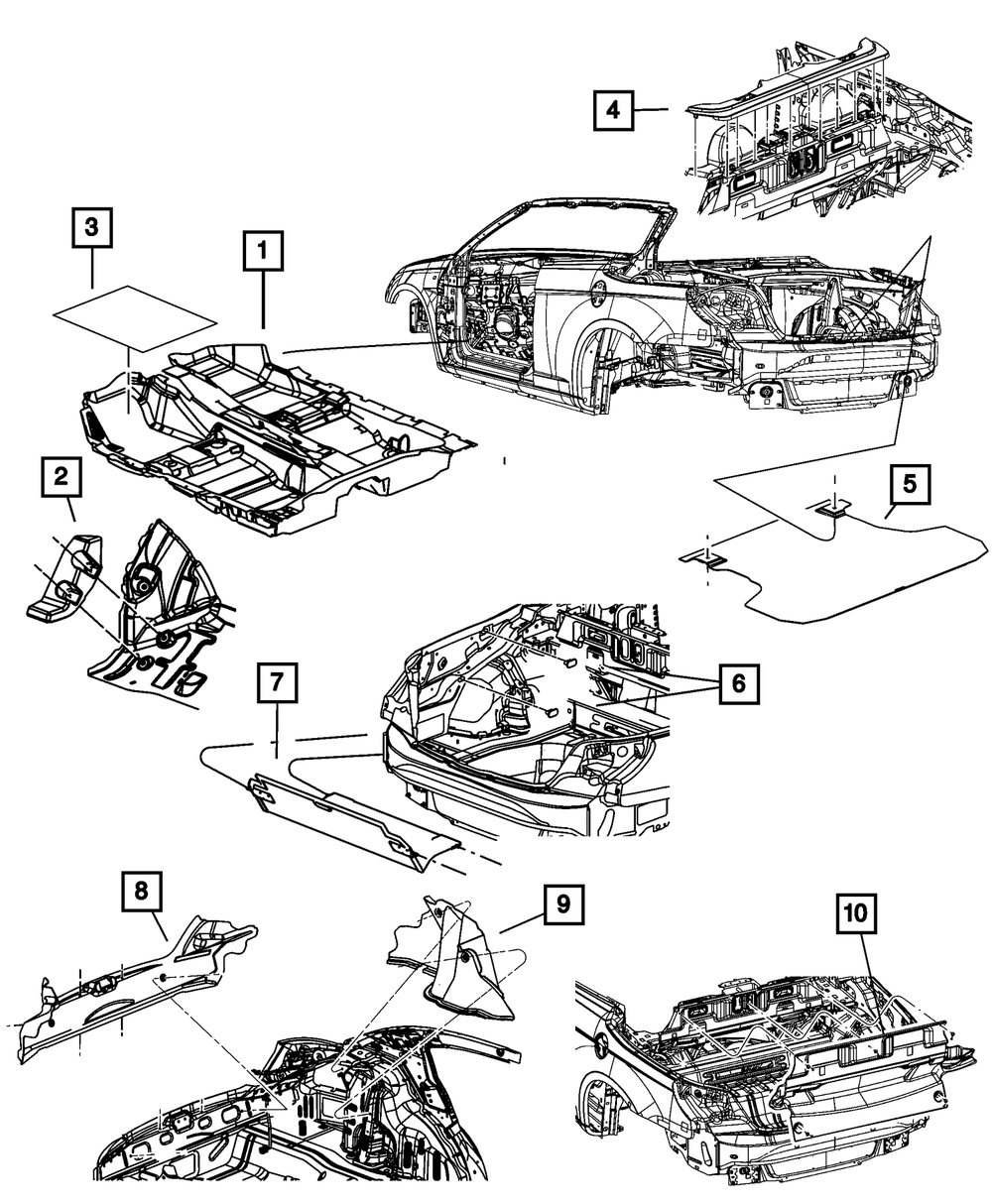 4

3

1

2

5

7

6

8

9

10