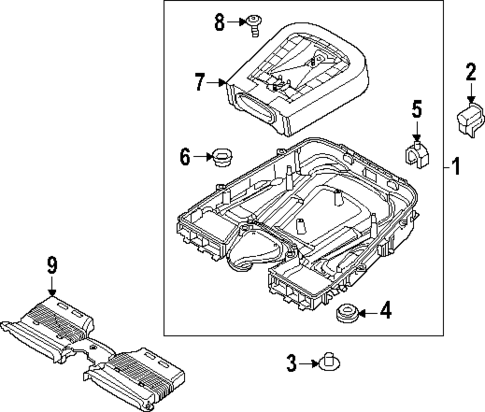 8
7
2
5
6
1
9
4
3