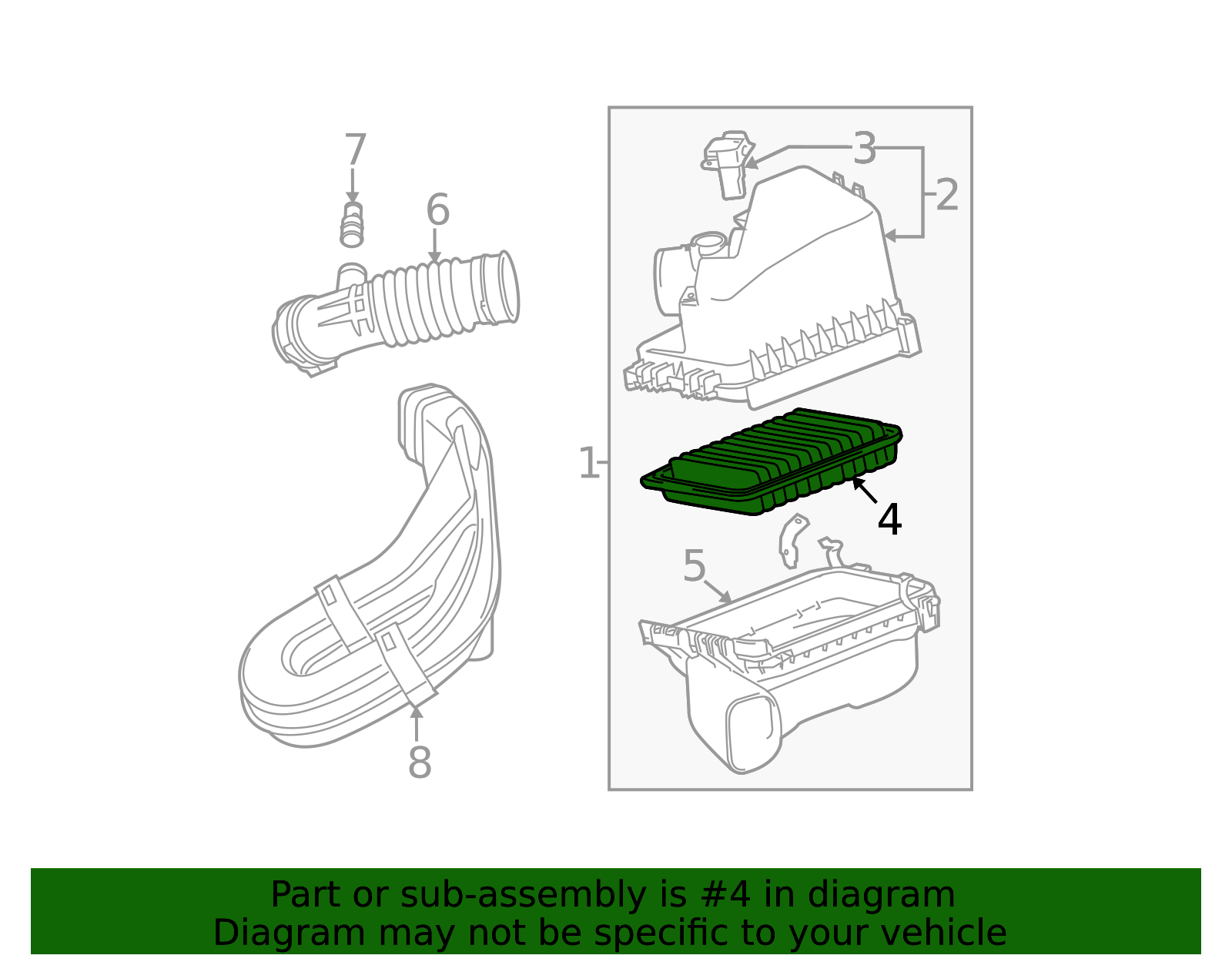 7
6
3
2
1
4
5
8

Part or sub-assembly is #4 in diagram
Diagram may not be specific to your vehicle