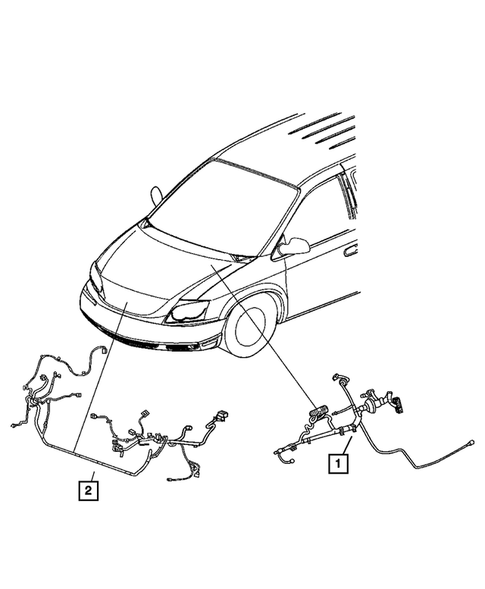 2

1