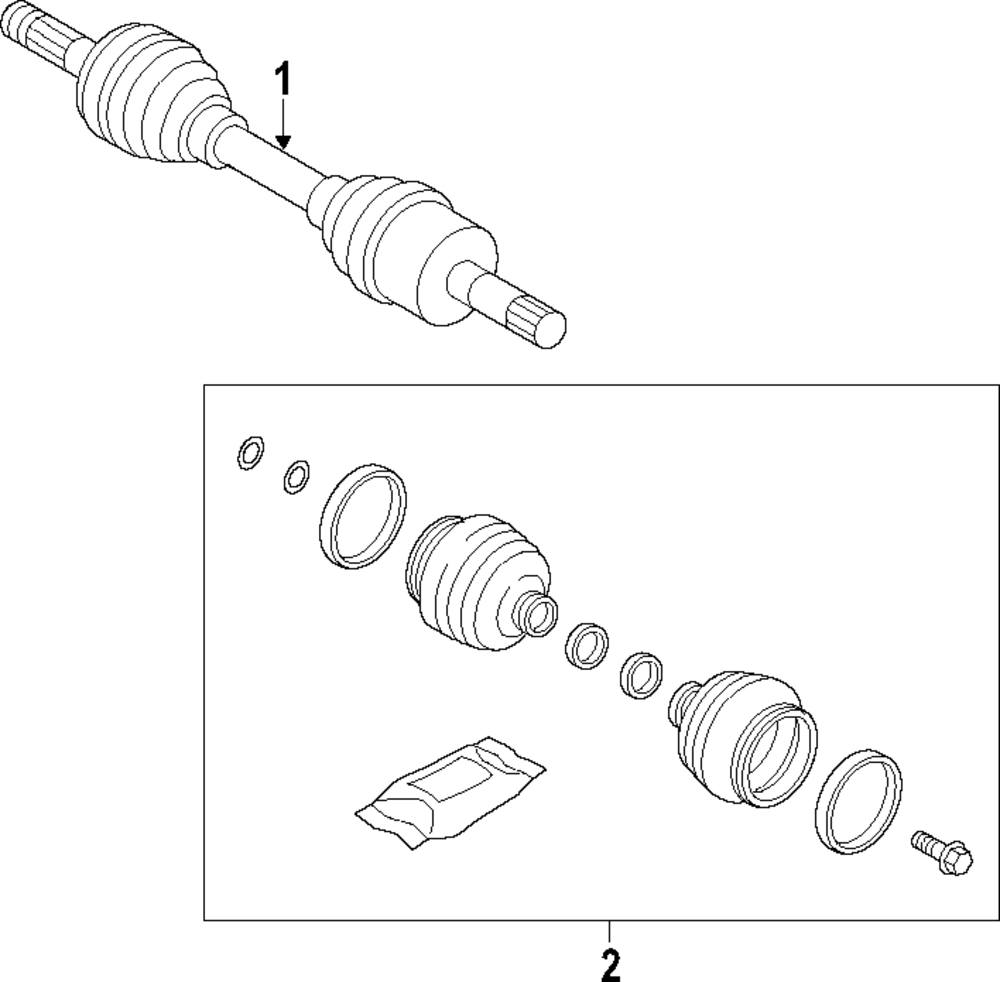 1

2