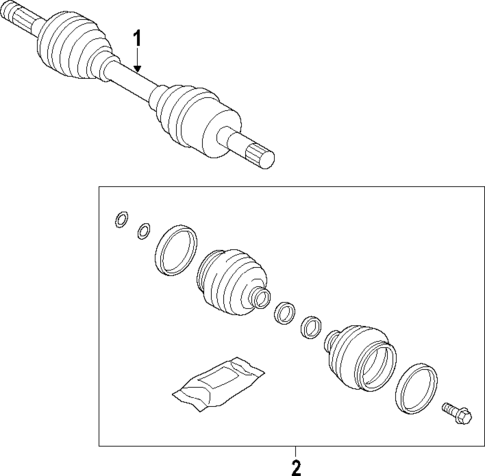 1
2