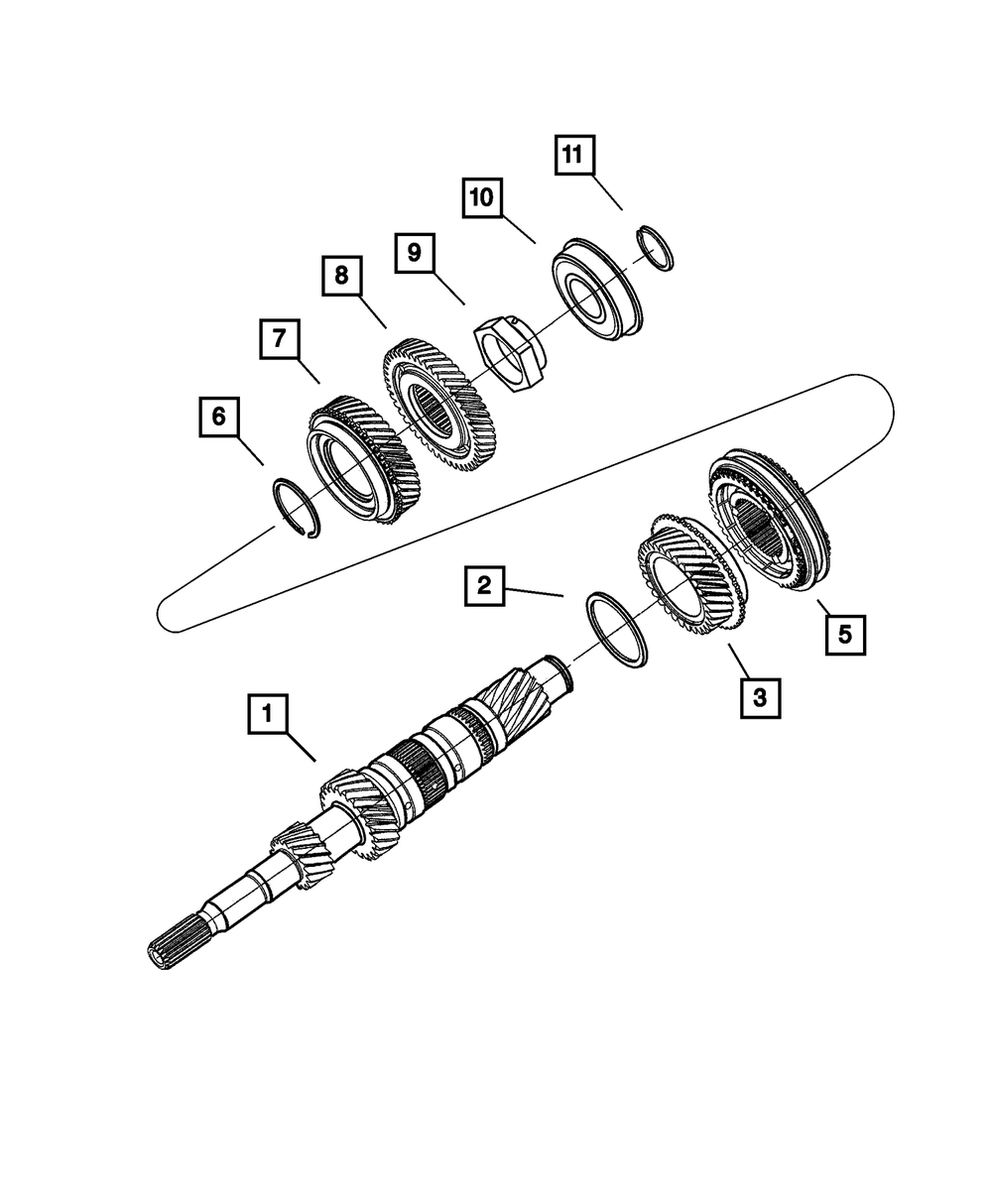 11
10
9
8
7
6
2
5
3
1