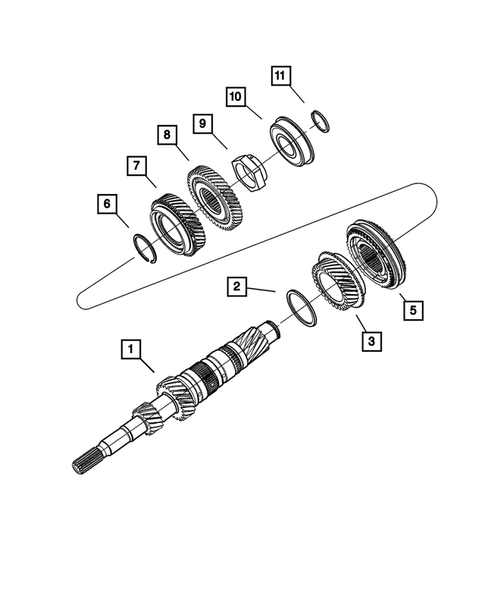 11
10
9
8
7
6
2
5
3
1