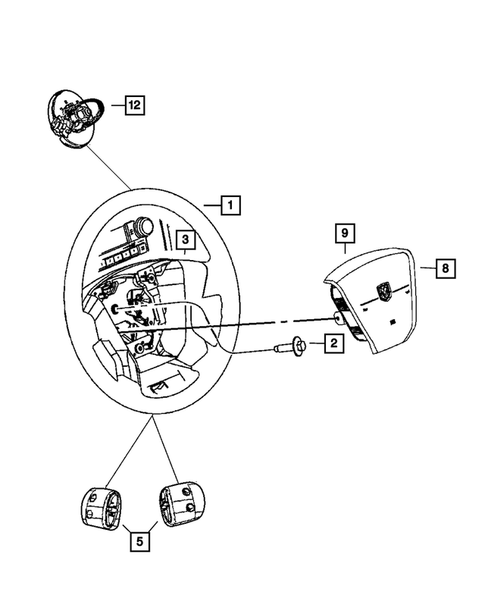 12
1
3
9
8
2
5