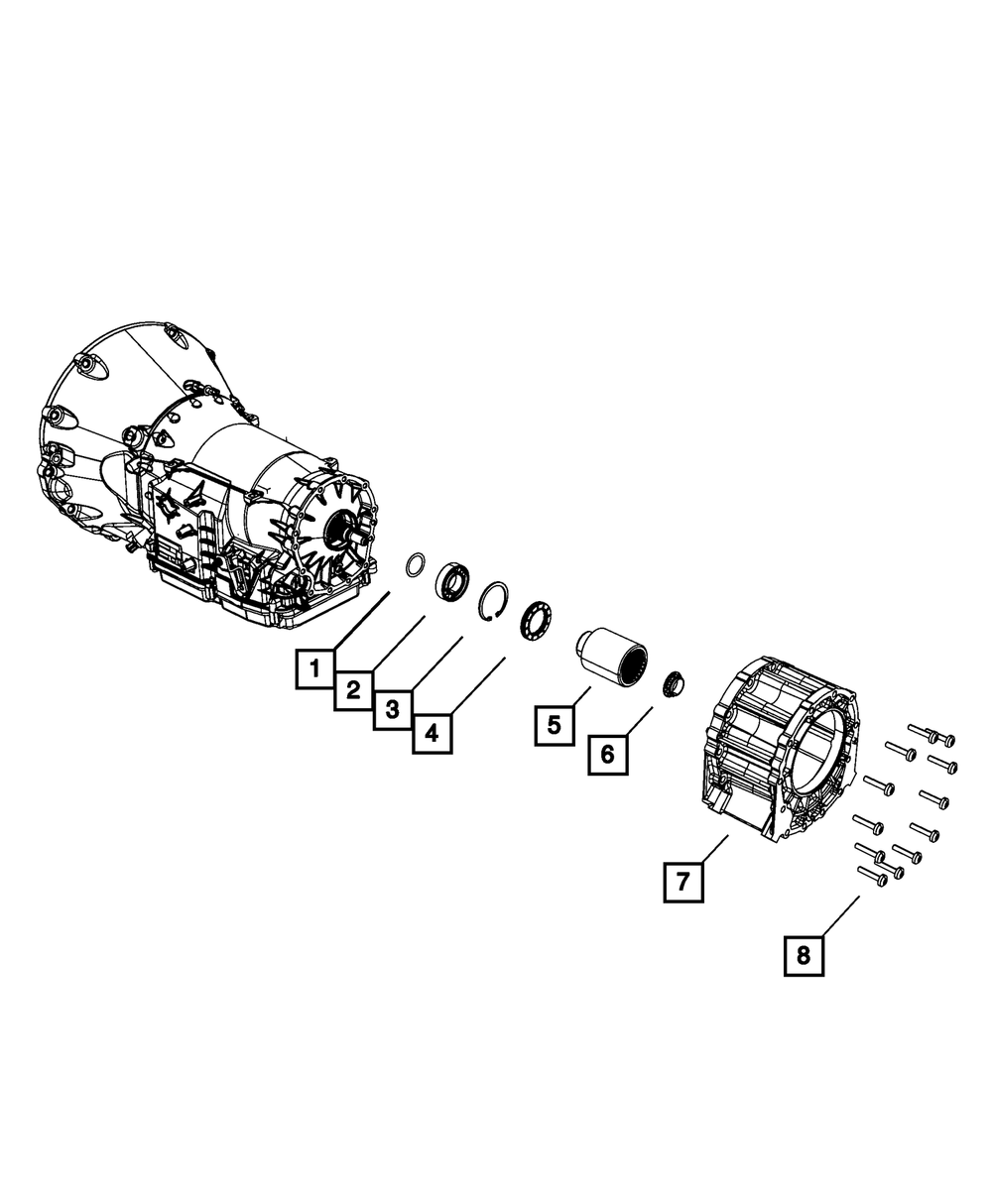 1
2
3
4
5
6
7
8