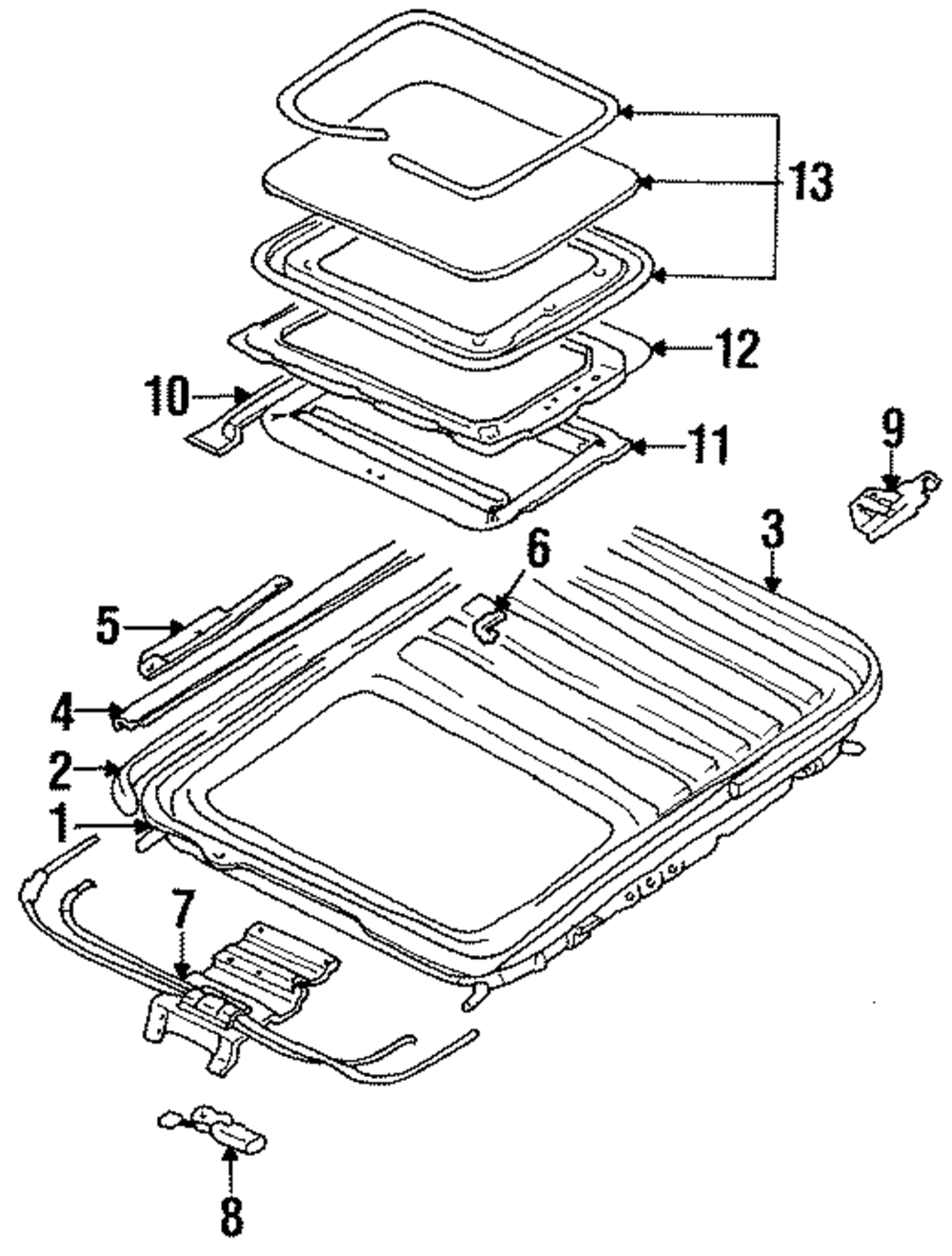 13
12
10
11
9
3
6
5
4
2
1
7
8