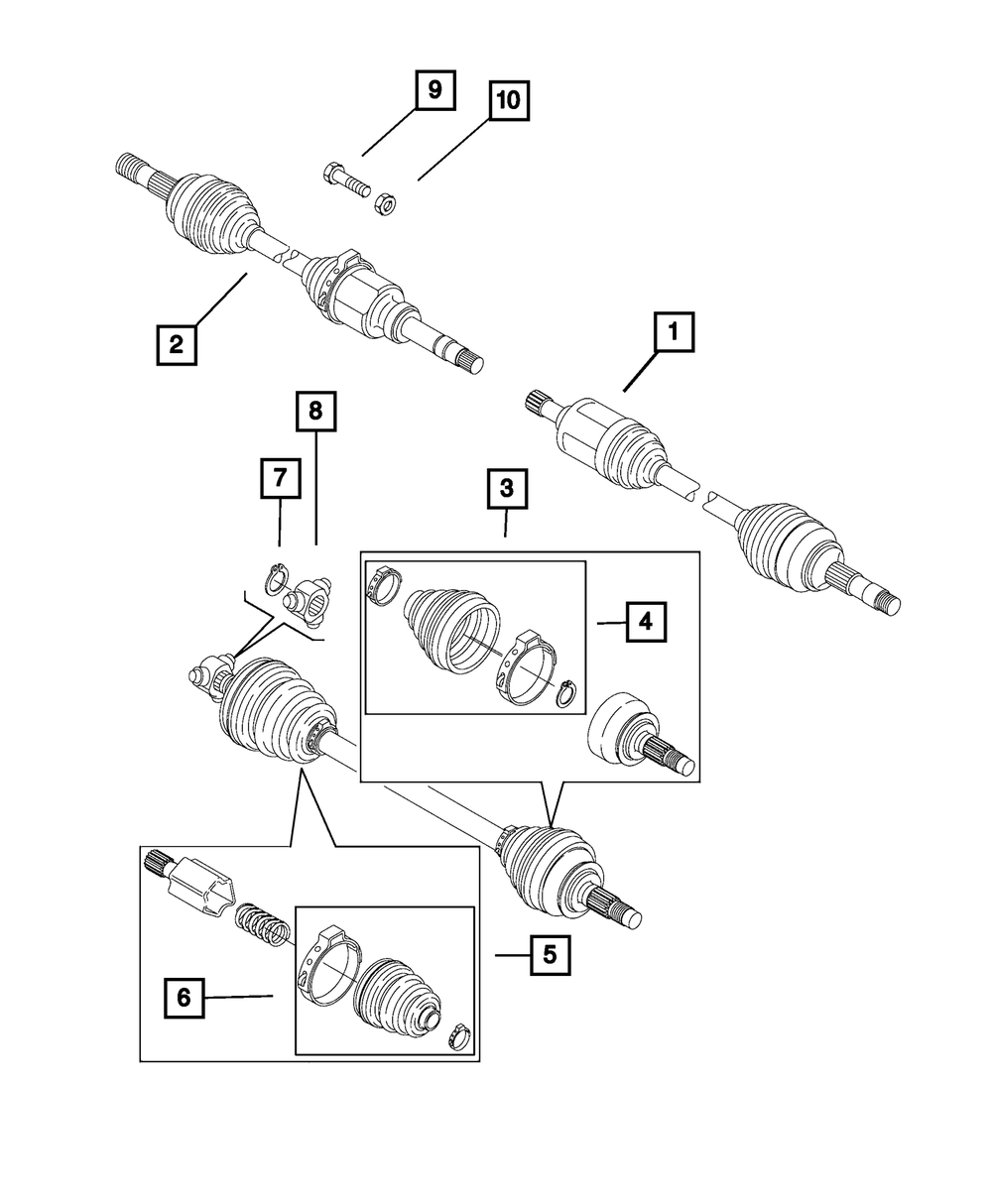 9
10
2
1
8
7
3
4
5
6