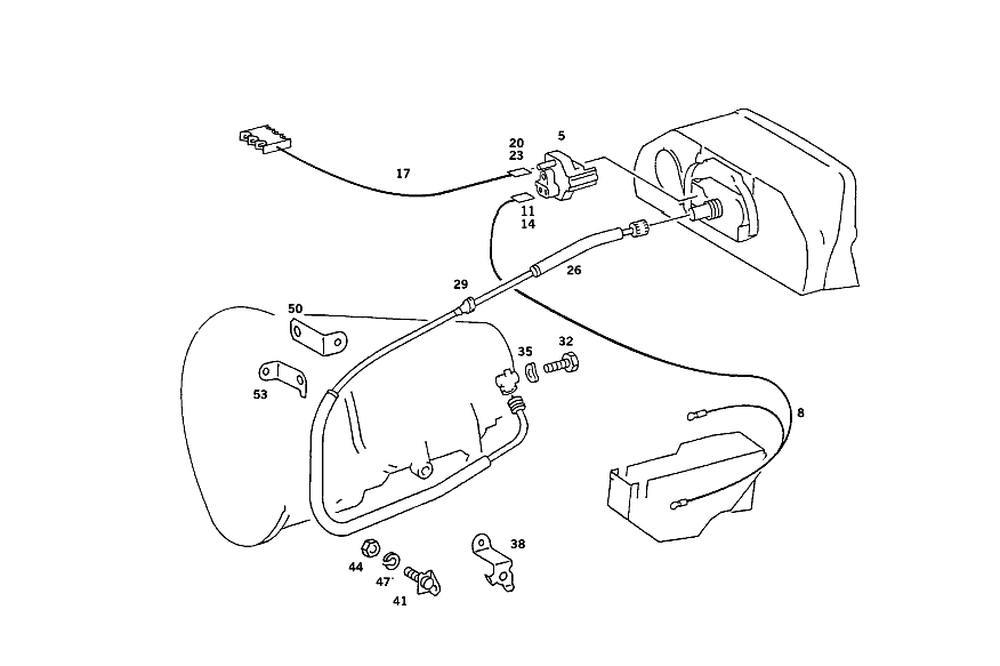 20
23
5
17
11
14
26
29
50
35
32
53
8
38
44
47
41