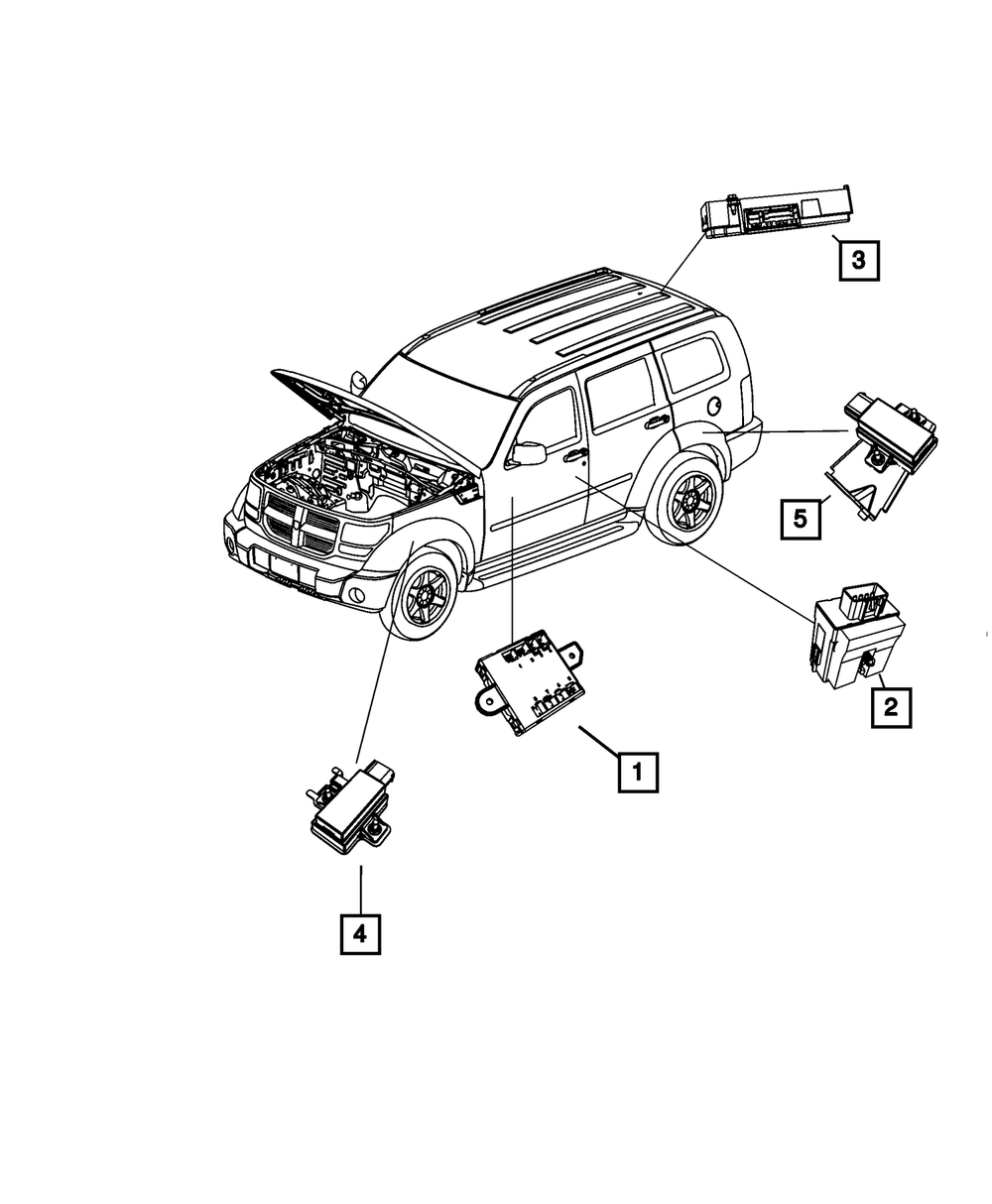 3

5

2

1

4