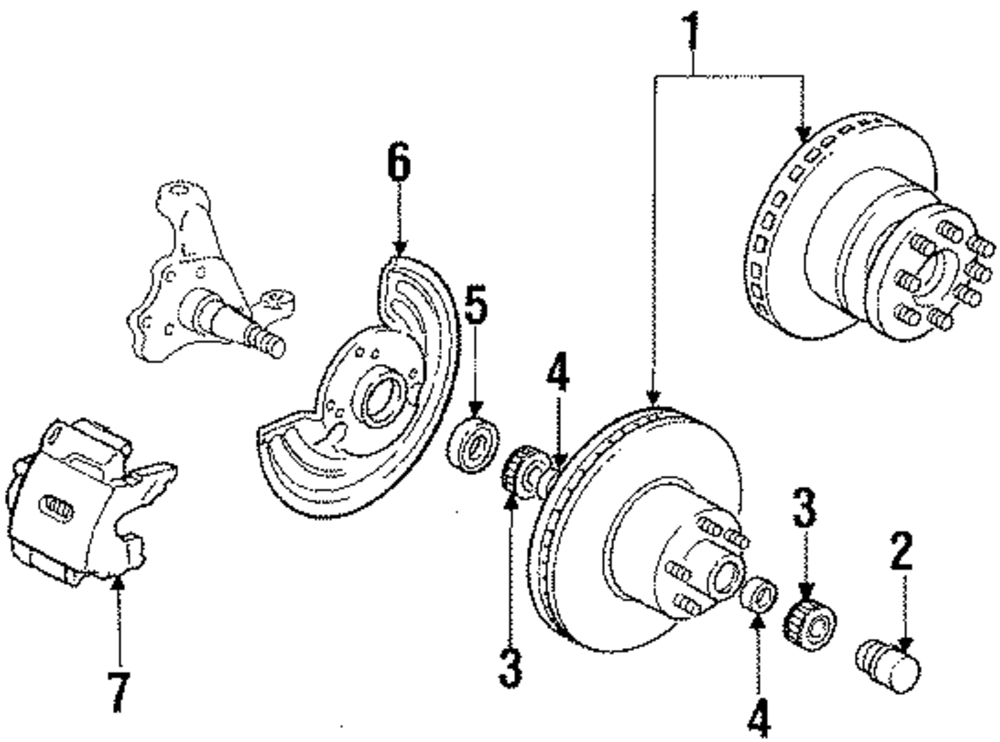 1
6
5
4
3
2
7
3
4