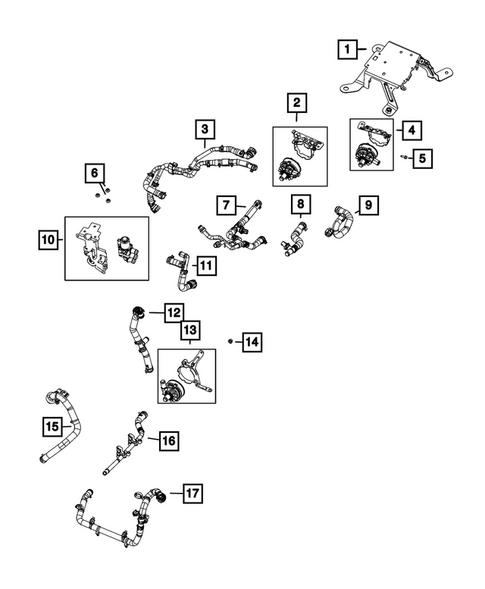 1
2
3
4
5
6
7
8
9
10
11
12
13
14
15
16
17