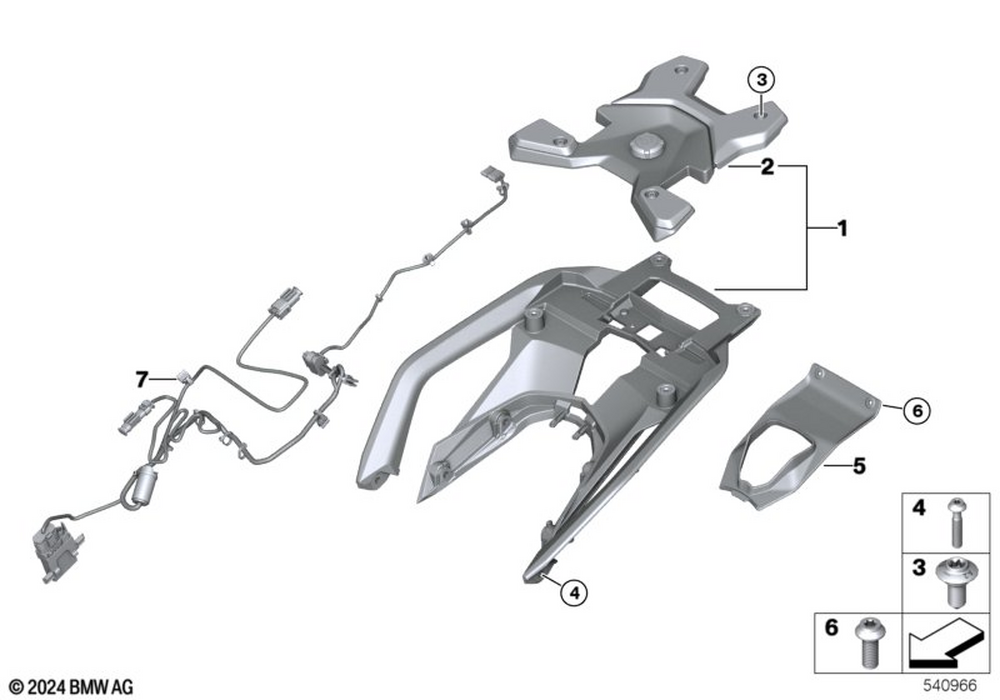 3
2
1
7
6
5
4
4
3
6
© 2024 BMW AG
540966