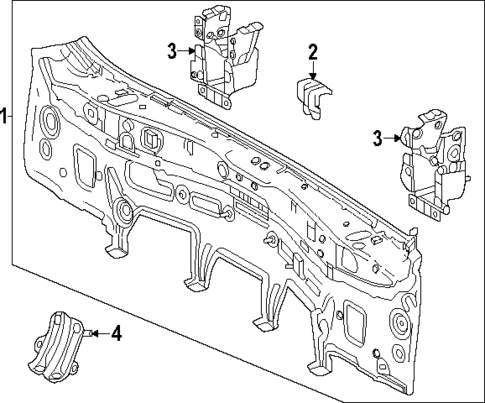 3
2
1
3
4