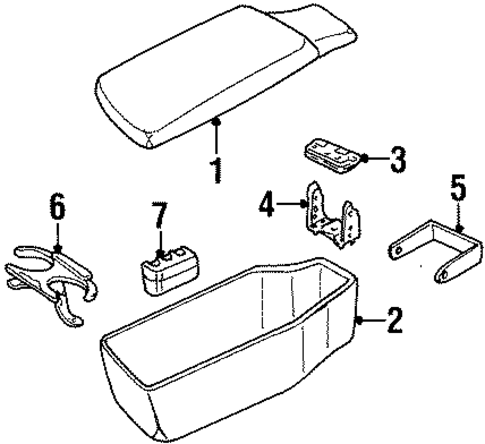 1
3
4
5
6
7
2