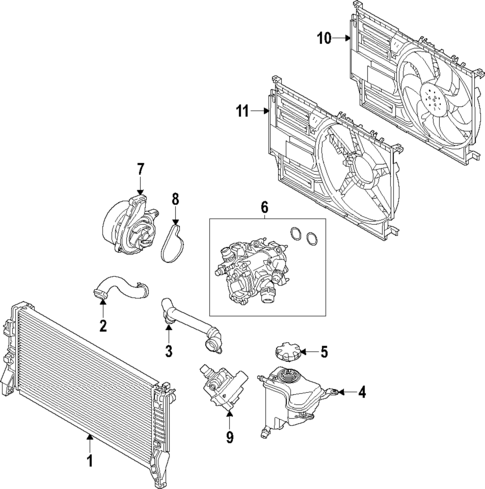 10

11

7

8

6

2

3

5

4

9

1