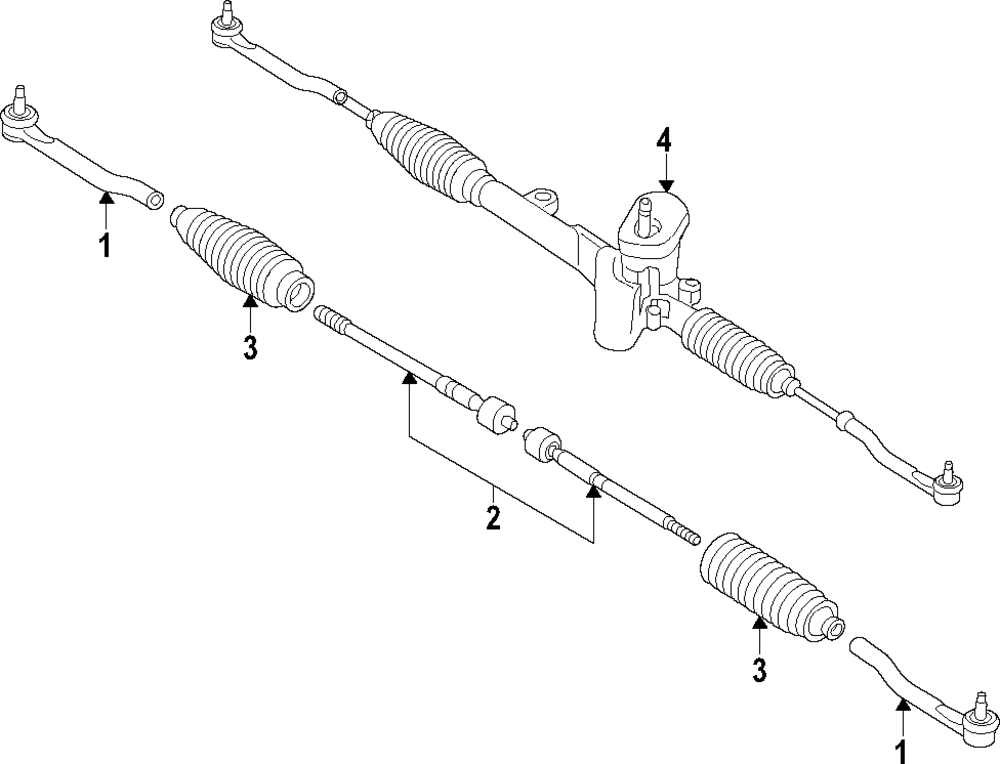 4
1
3
2
3
1