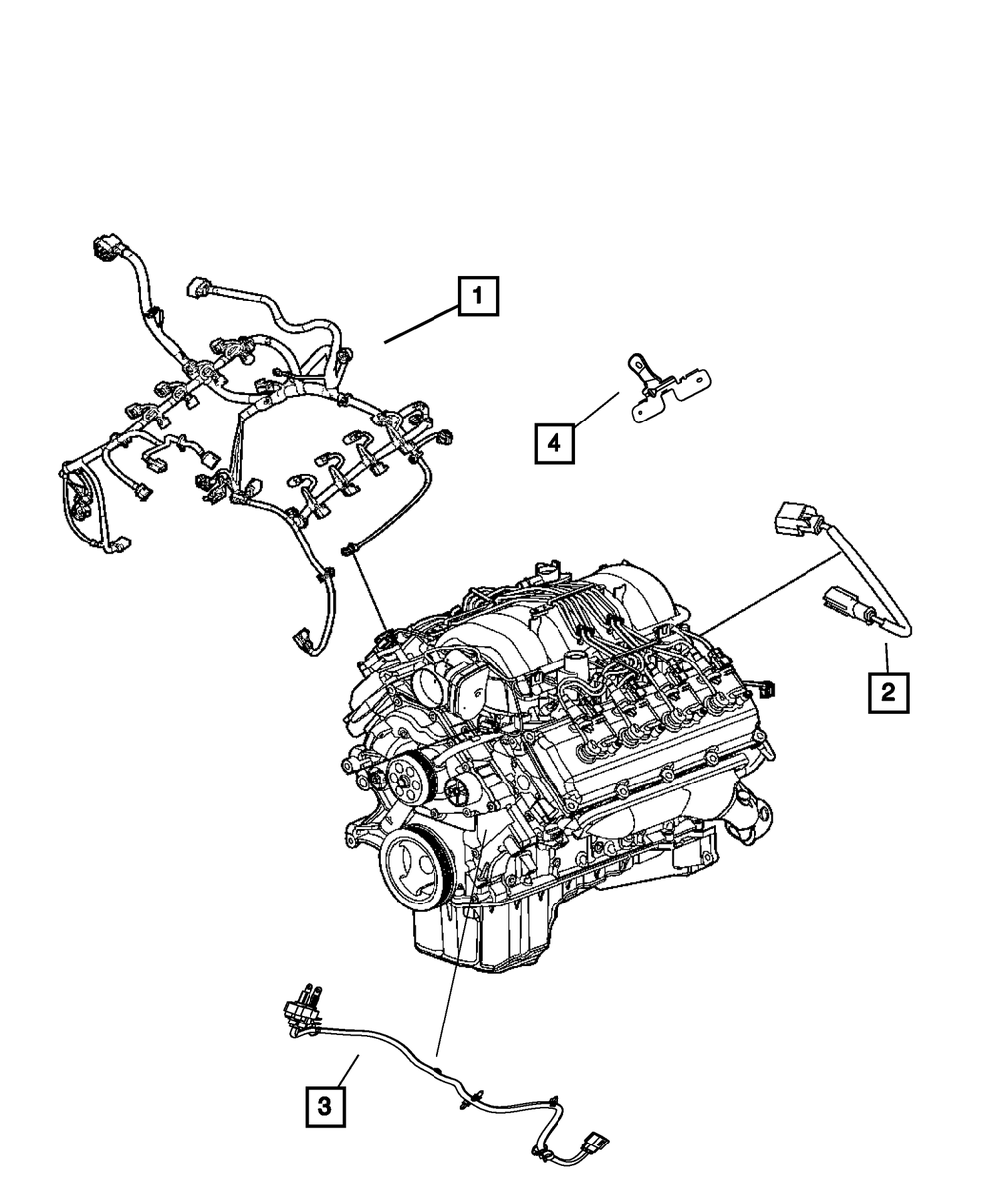 1
4
2
3