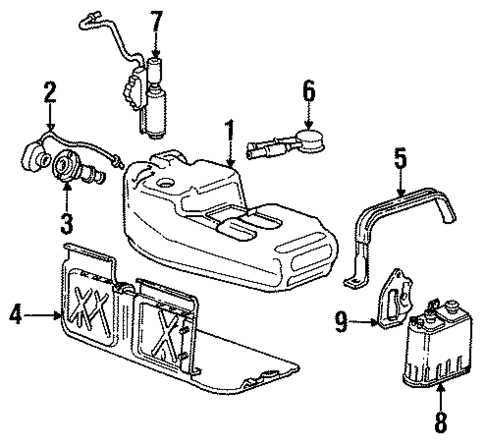 7
2
6
1
5
3
4
9
8