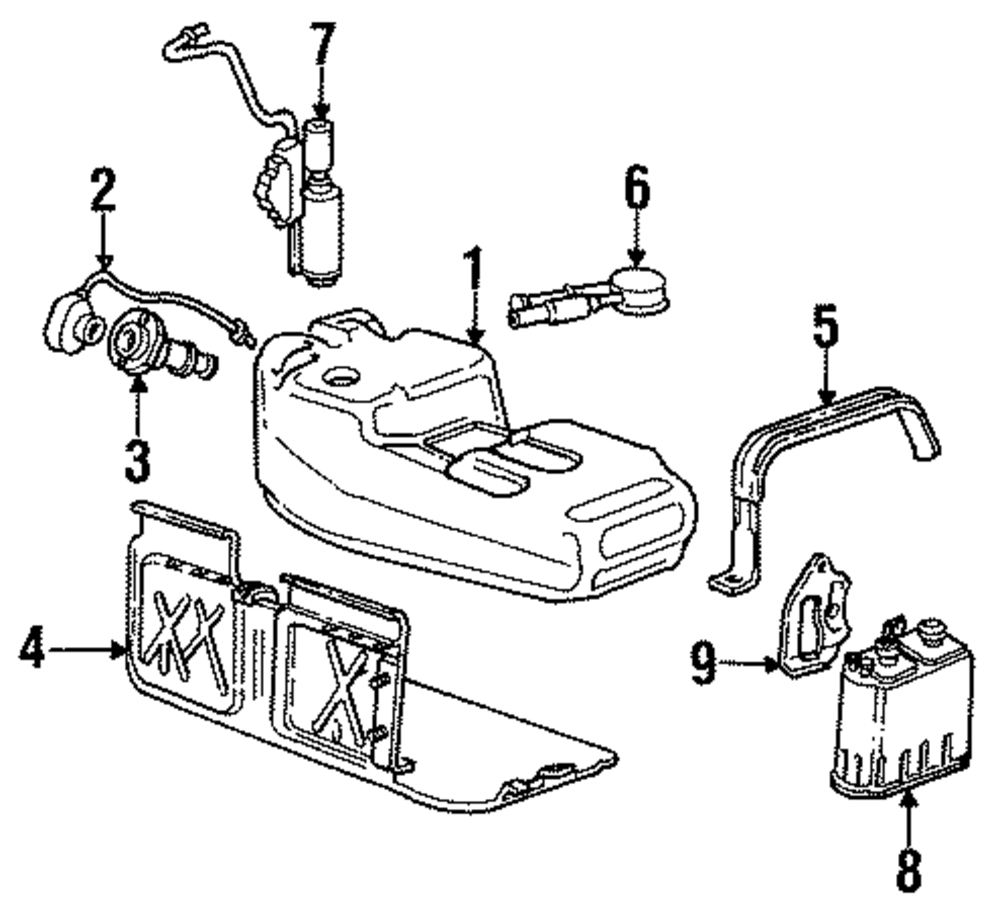 7
2
6
1
5
3
4
9
8