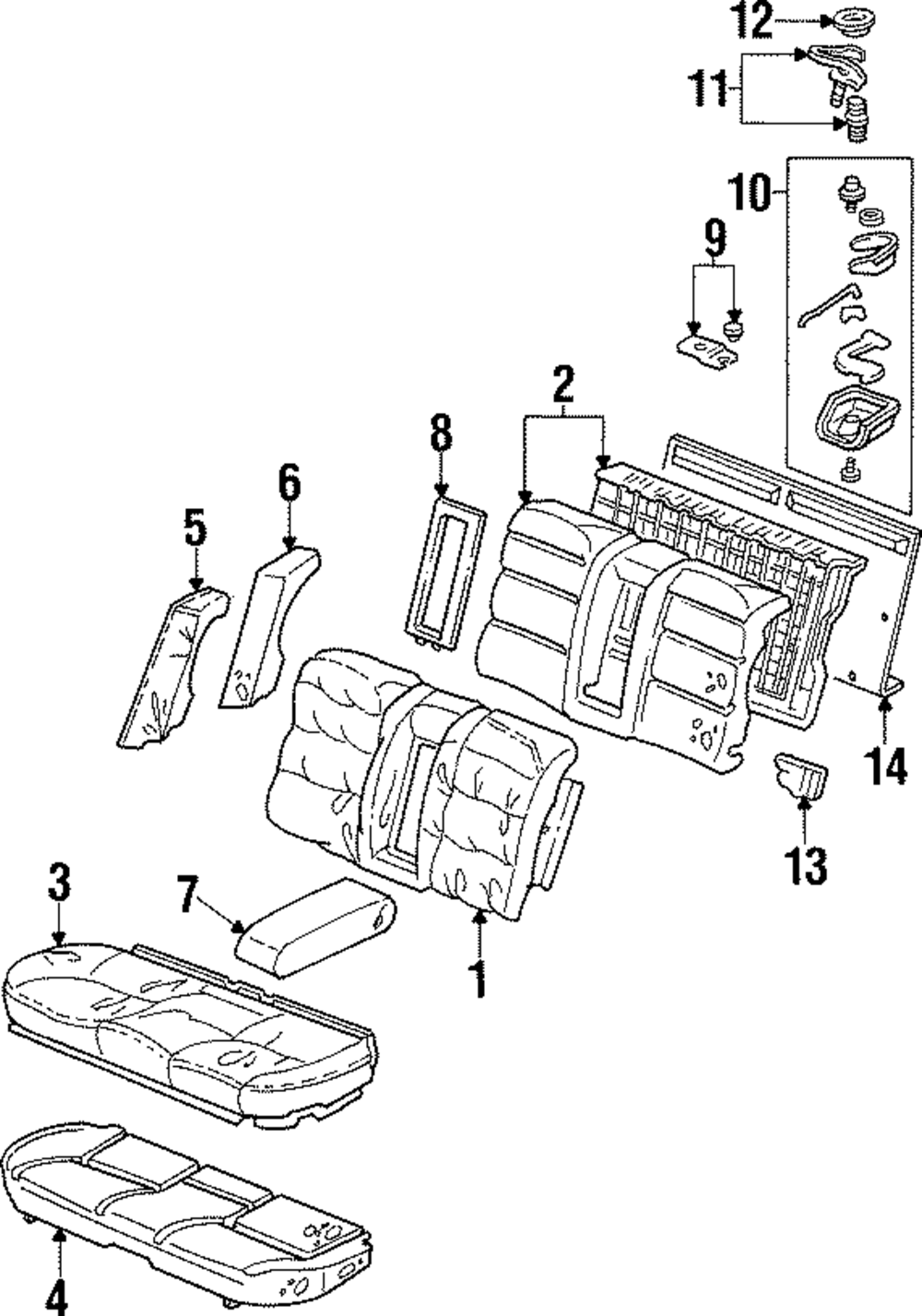 12
11
10
9
2
8
6
5
14
13
3
7
1
4