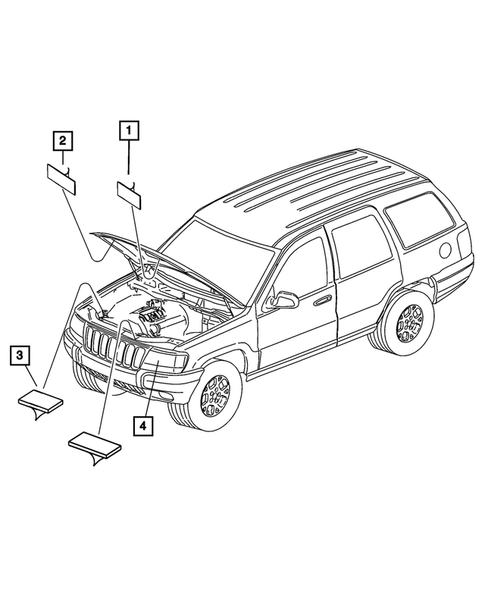 2
1
3
4