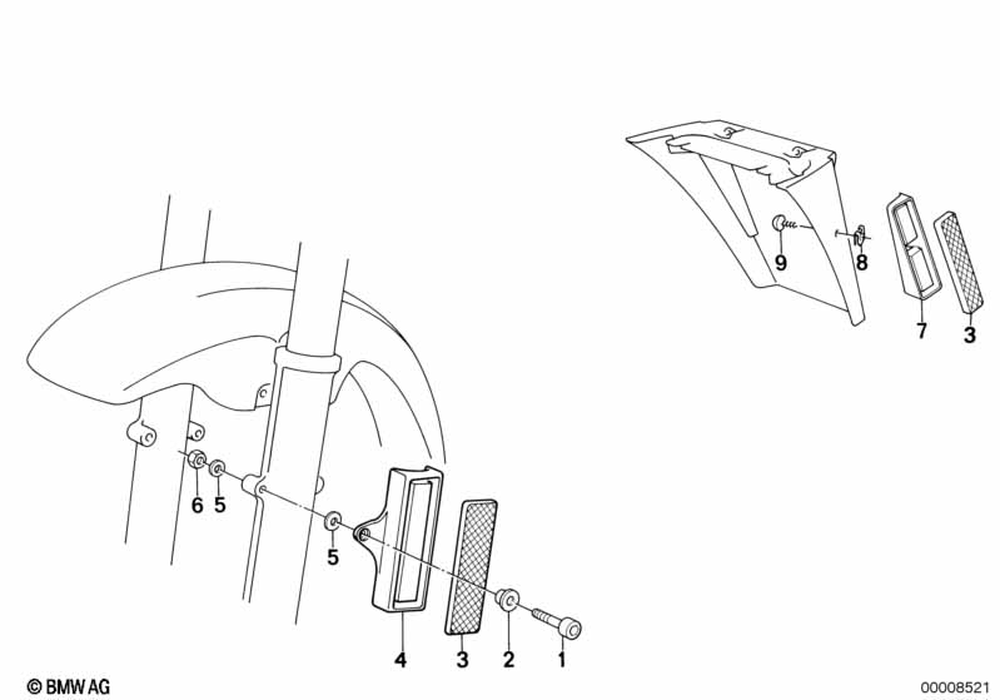 9
8
7
3
6
5
5
4
3
2
1
© BMW AG
00008521