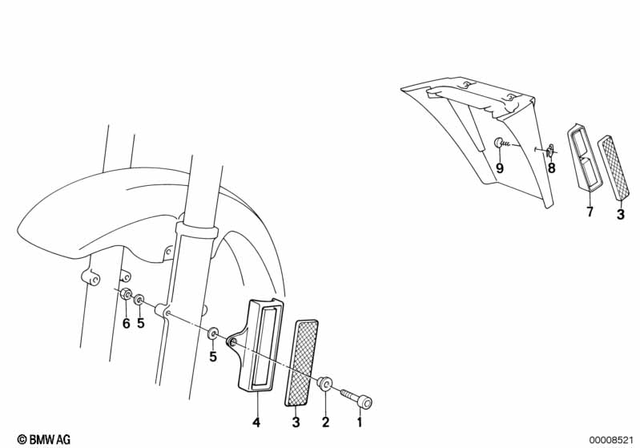 9
8
7
3
6
5
5
4
3
2
1
© BMW AG
00008521