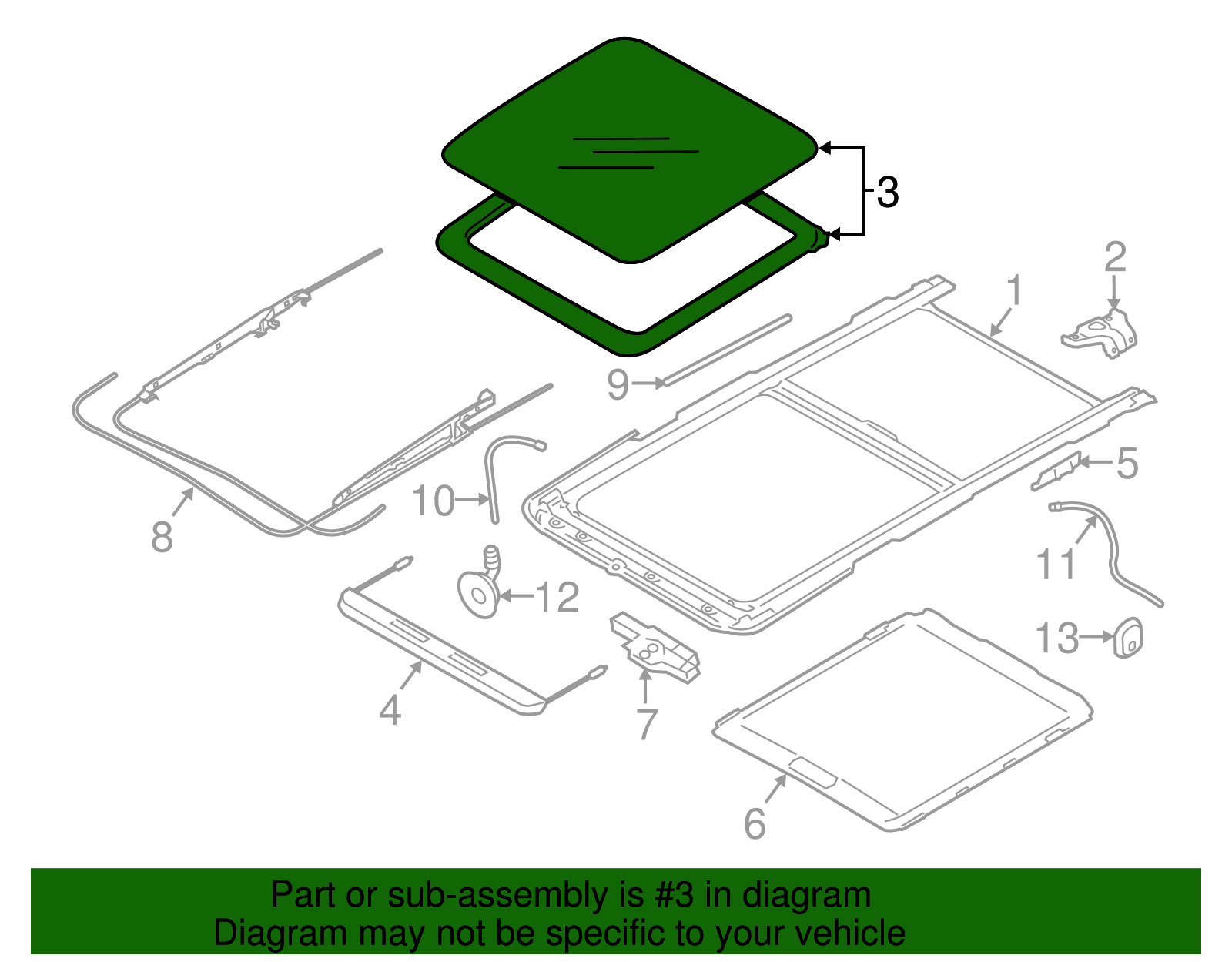 3
2
1
9
5
10
8
11
12
13
4
7
6

Part or sub-assembly is #3 in diagram
Diagram may not be specific to your vehicle