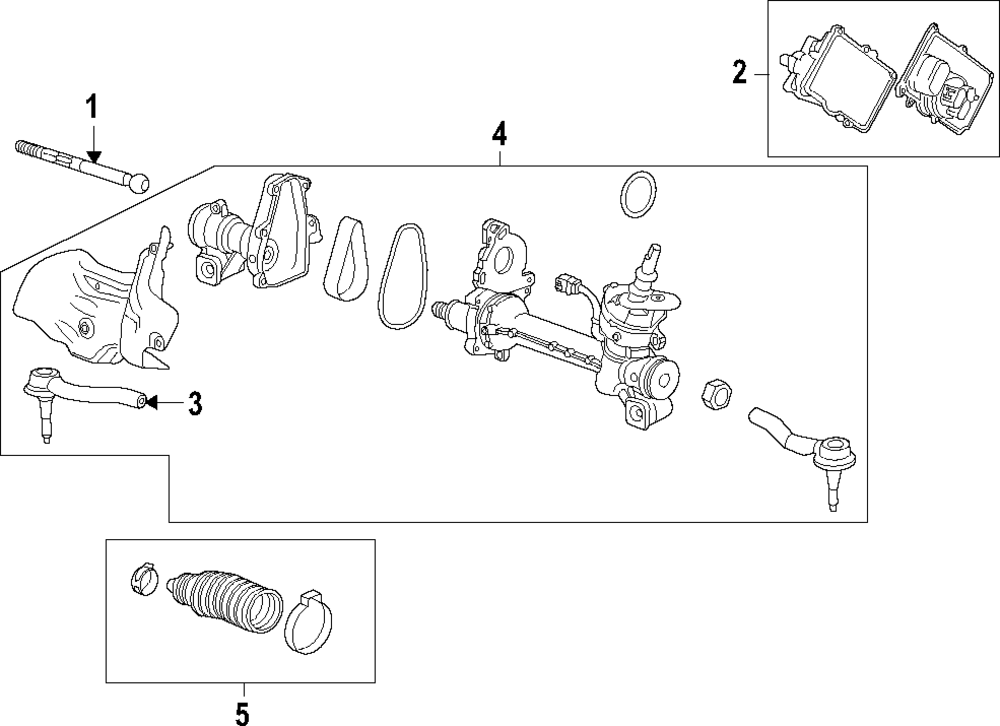 1
2
4
3
5