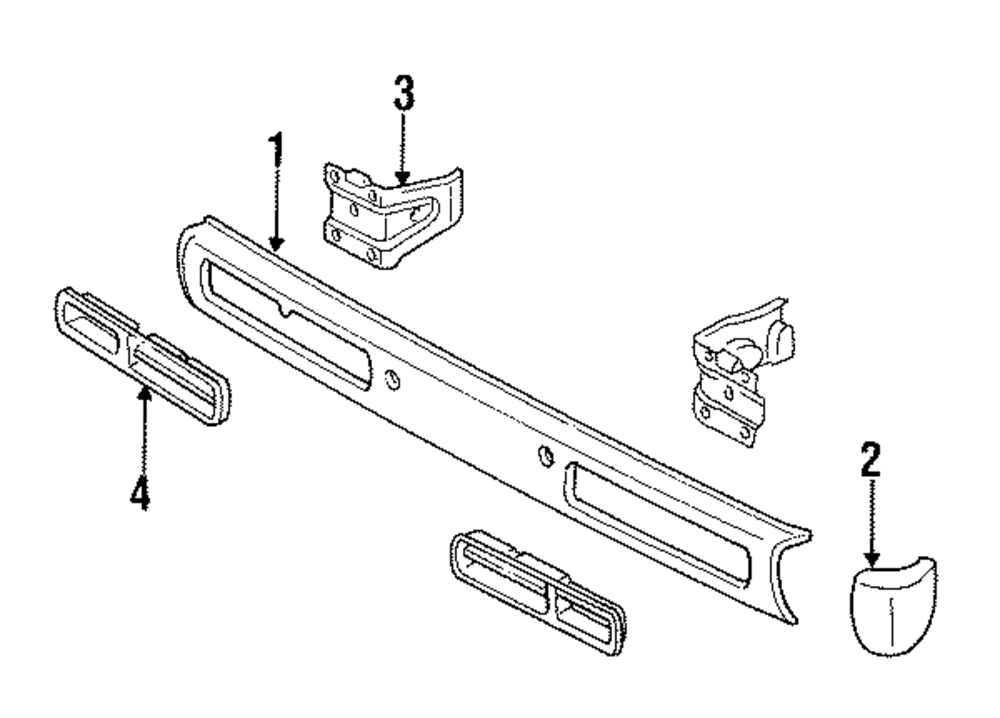 3
1
4
2