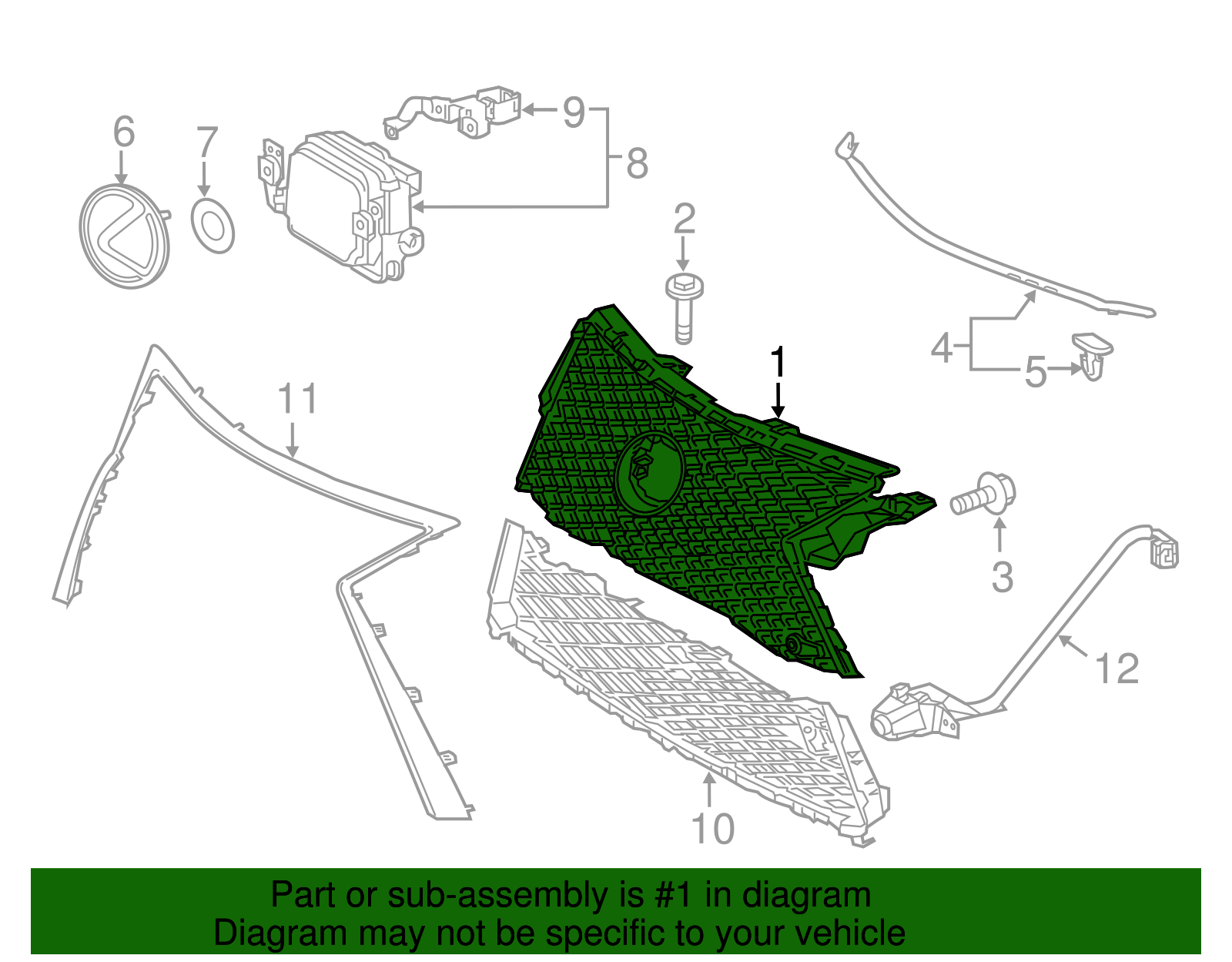 6
7
9
8
2
1
4
5
11
3
12
10

Part or sub-assembly is #1 in diagram
Diagram may not be specific to your vehicle