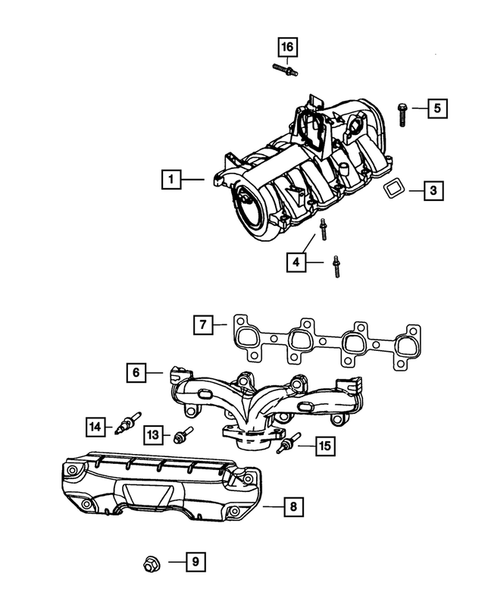 16
5
1
3
4
7
6
14
13
15
8
9