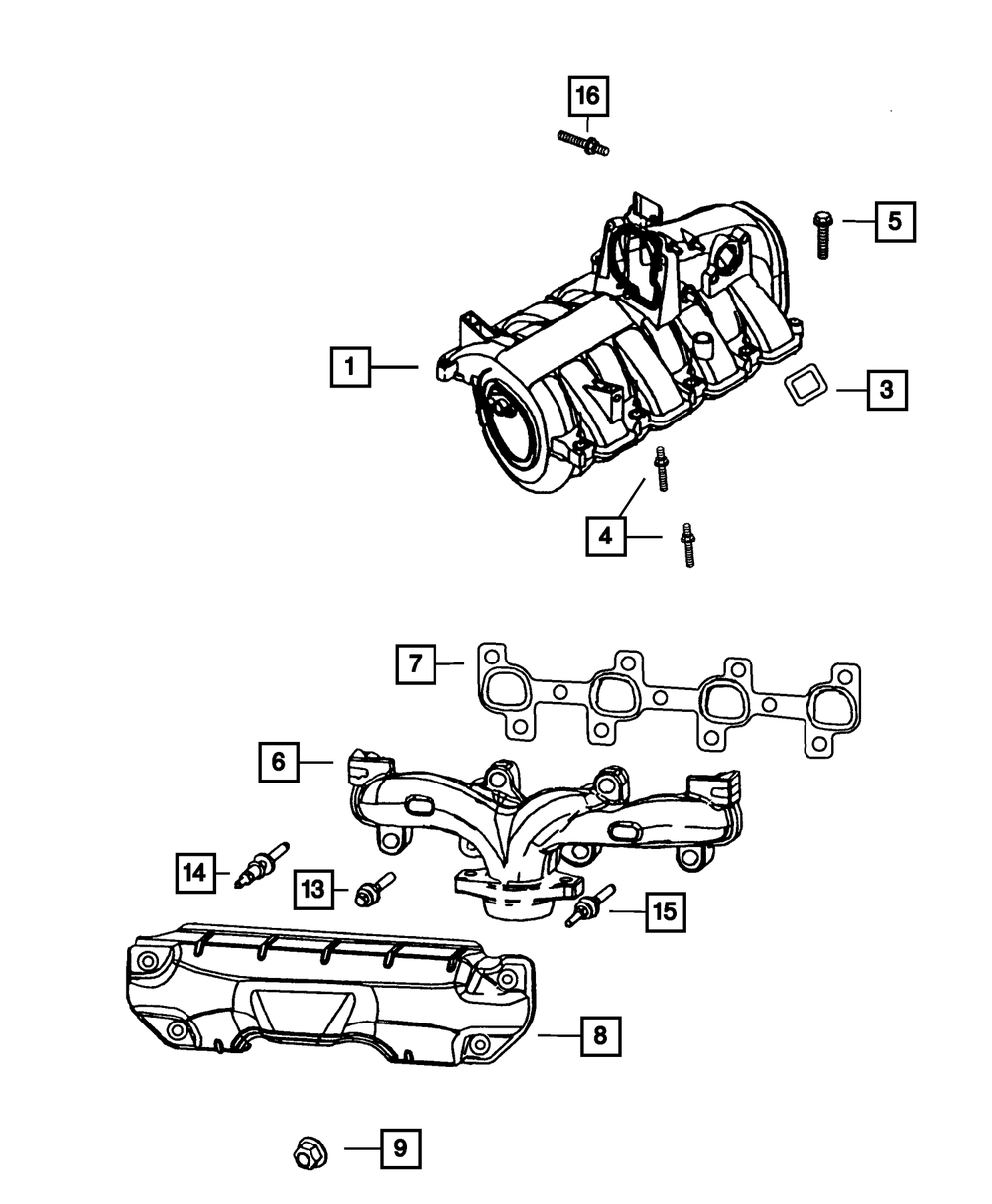 16
5
1
3
4
7
6
14
13
15
8
9