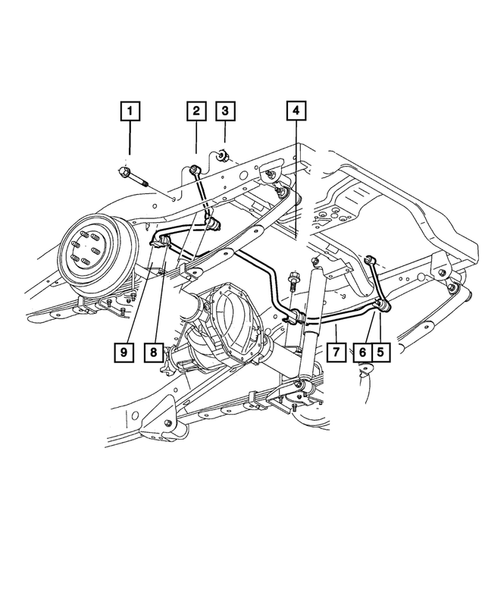 1
2
3
4
9
8
7
6
5