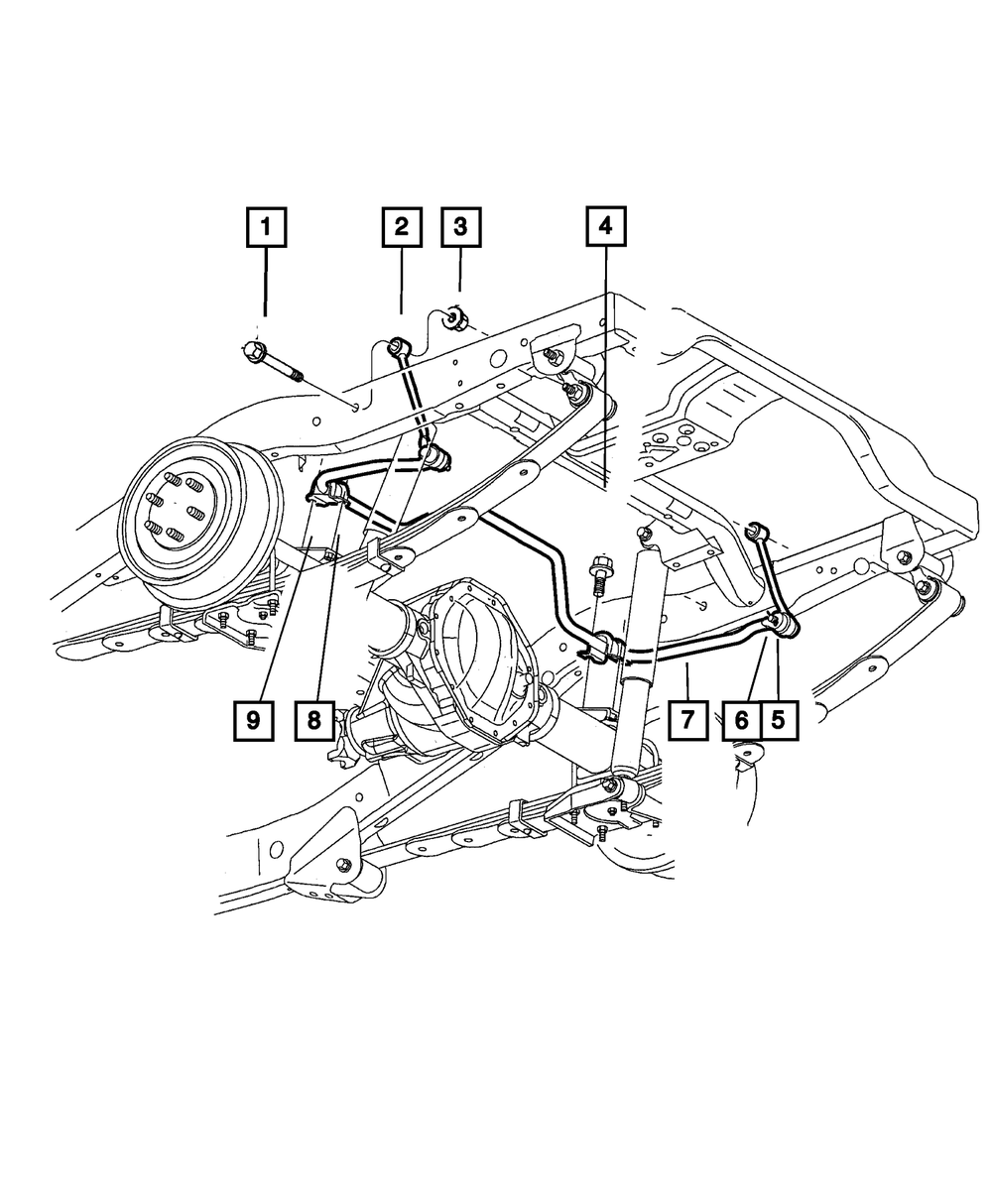 1
2
3
4
9
8
7
6
5